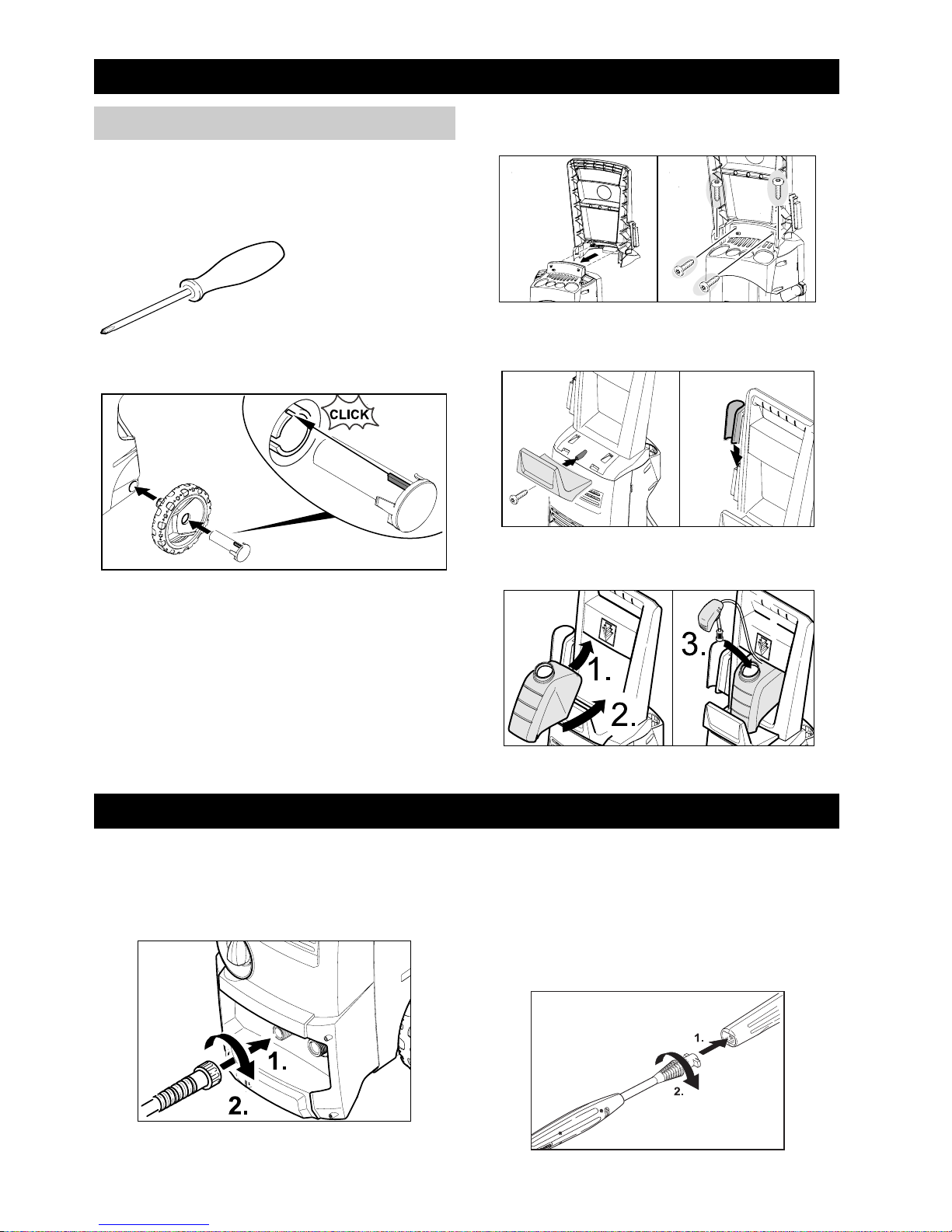 CLICK

1.

2.

3.

1.

2.

1.

2.