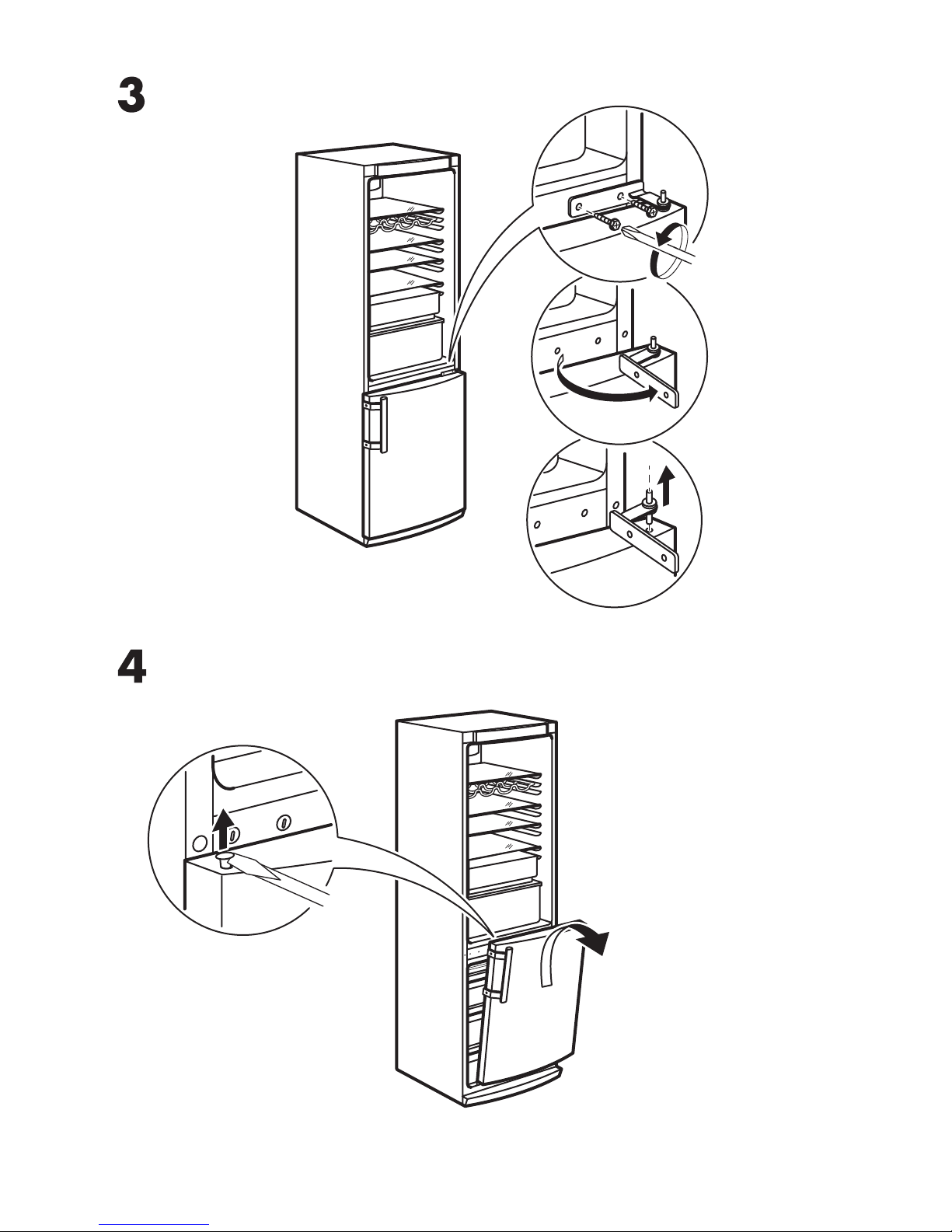 3

4