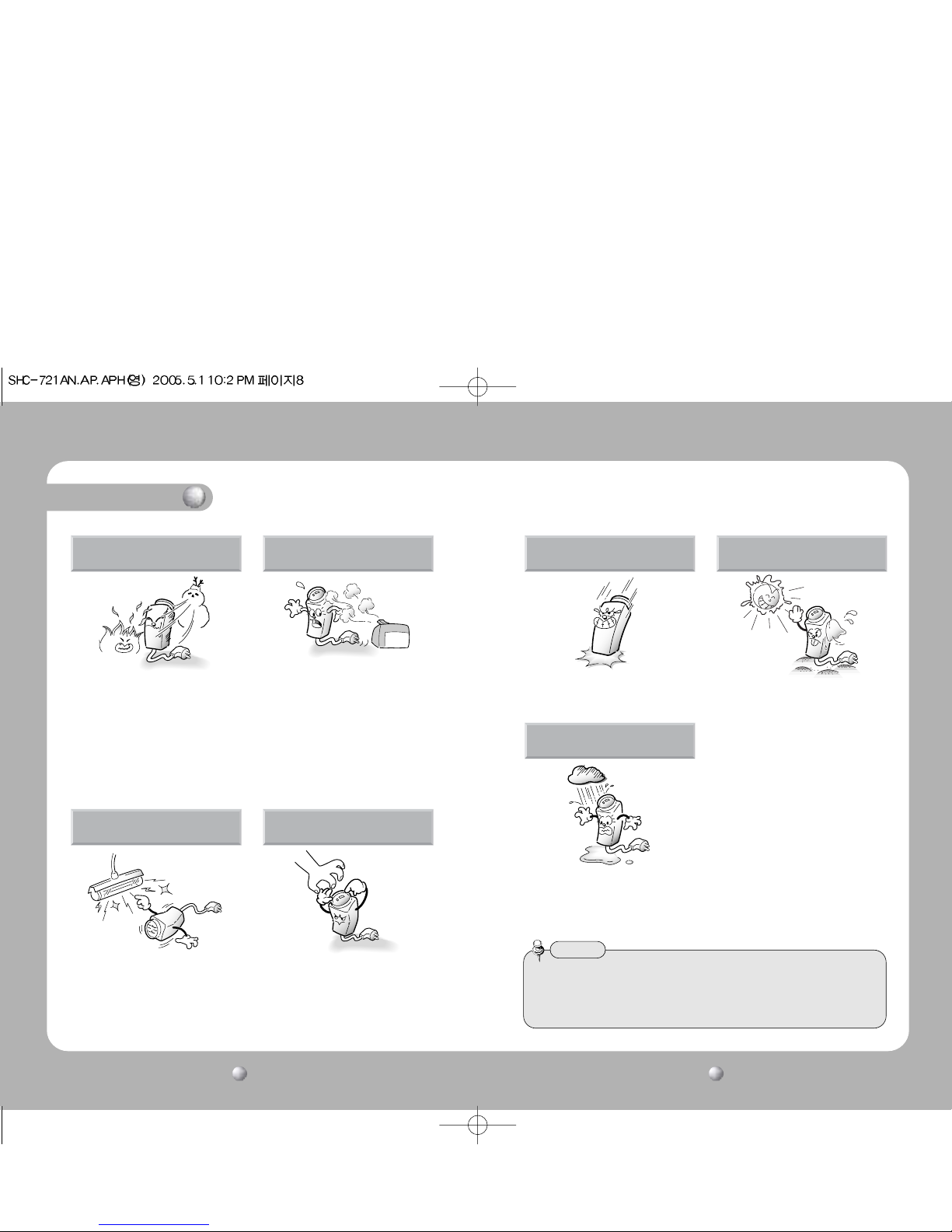 SHC-721AN.AP.APH(영) 2005.5.1 10:2 PM 페이지8