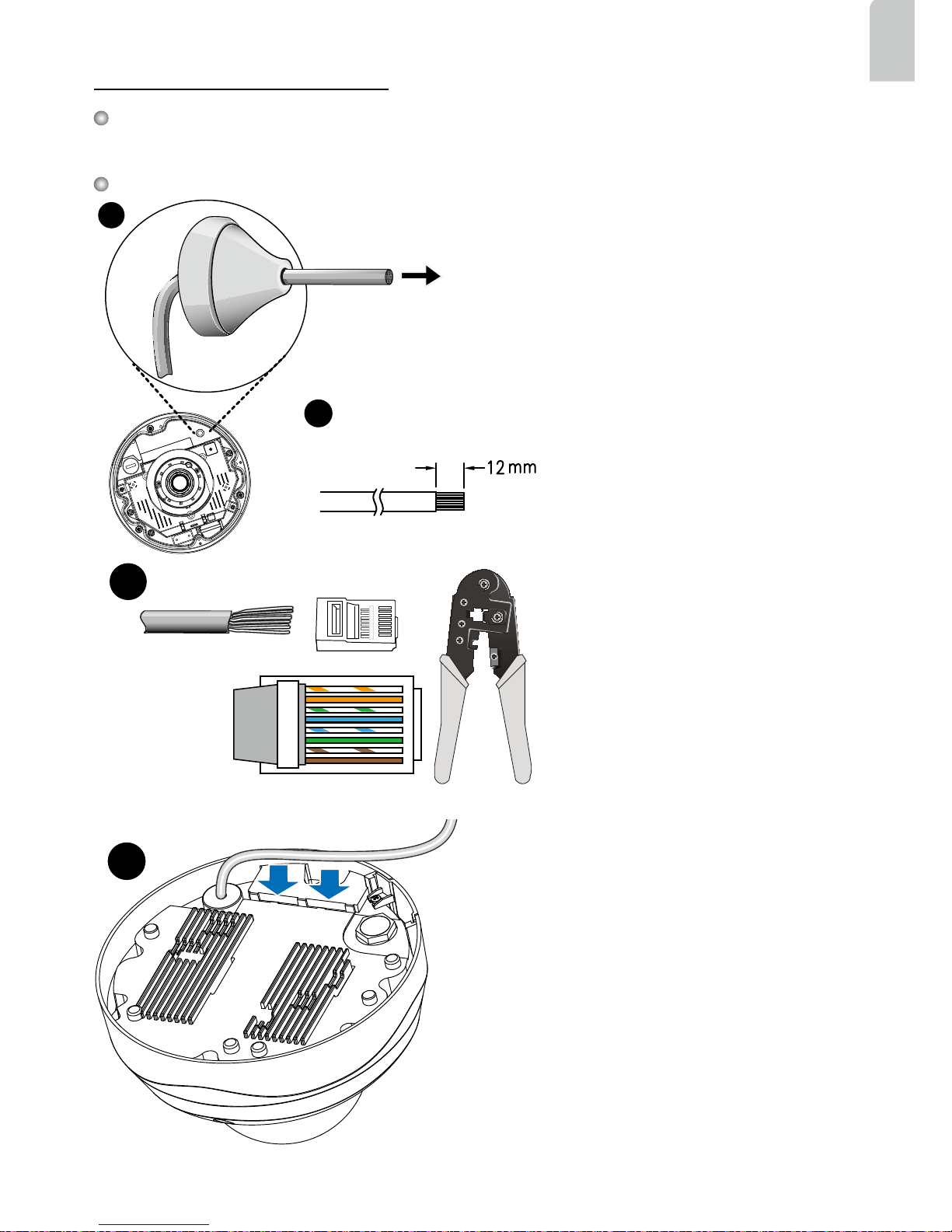 12 mm