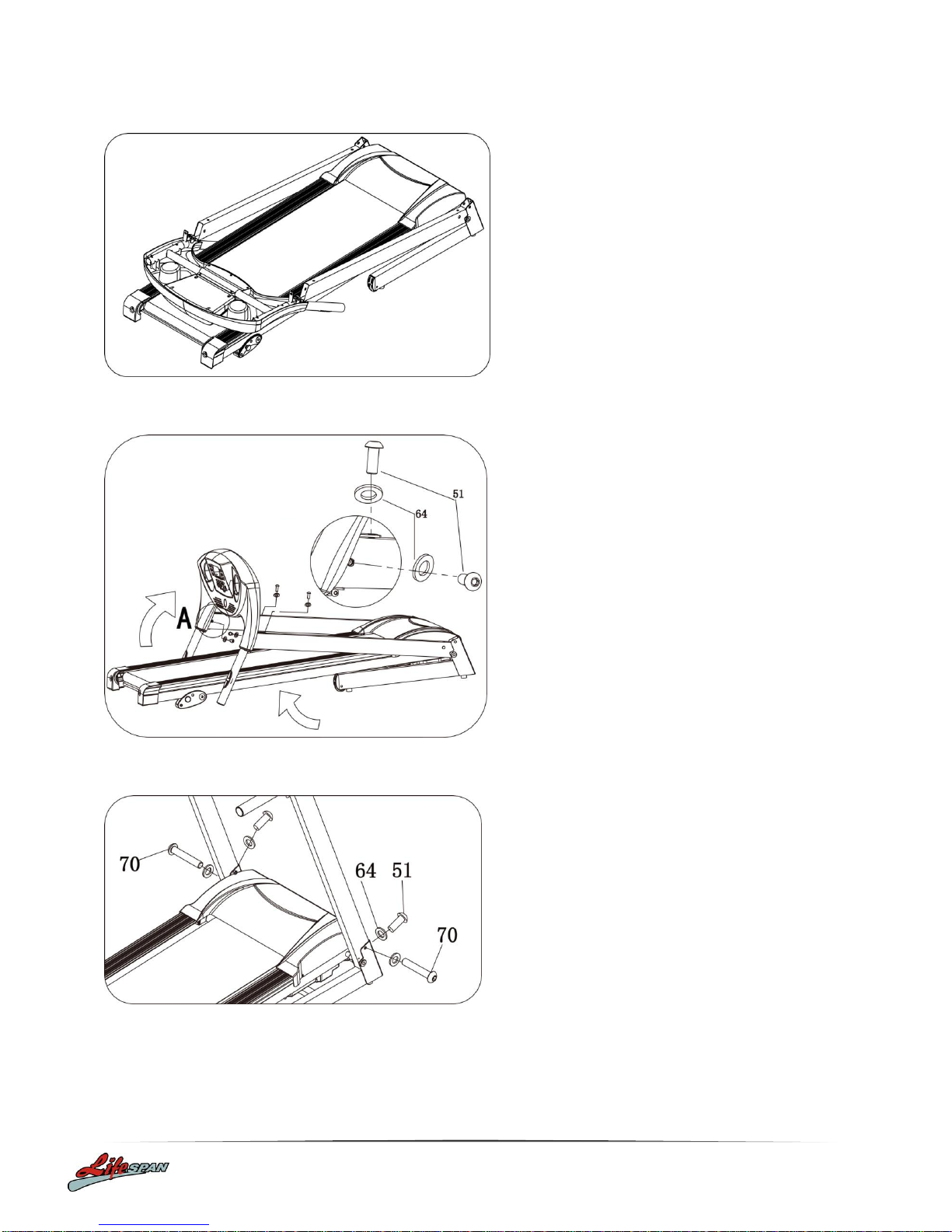 51

64

A

70

64 51

70

LifeSPAN