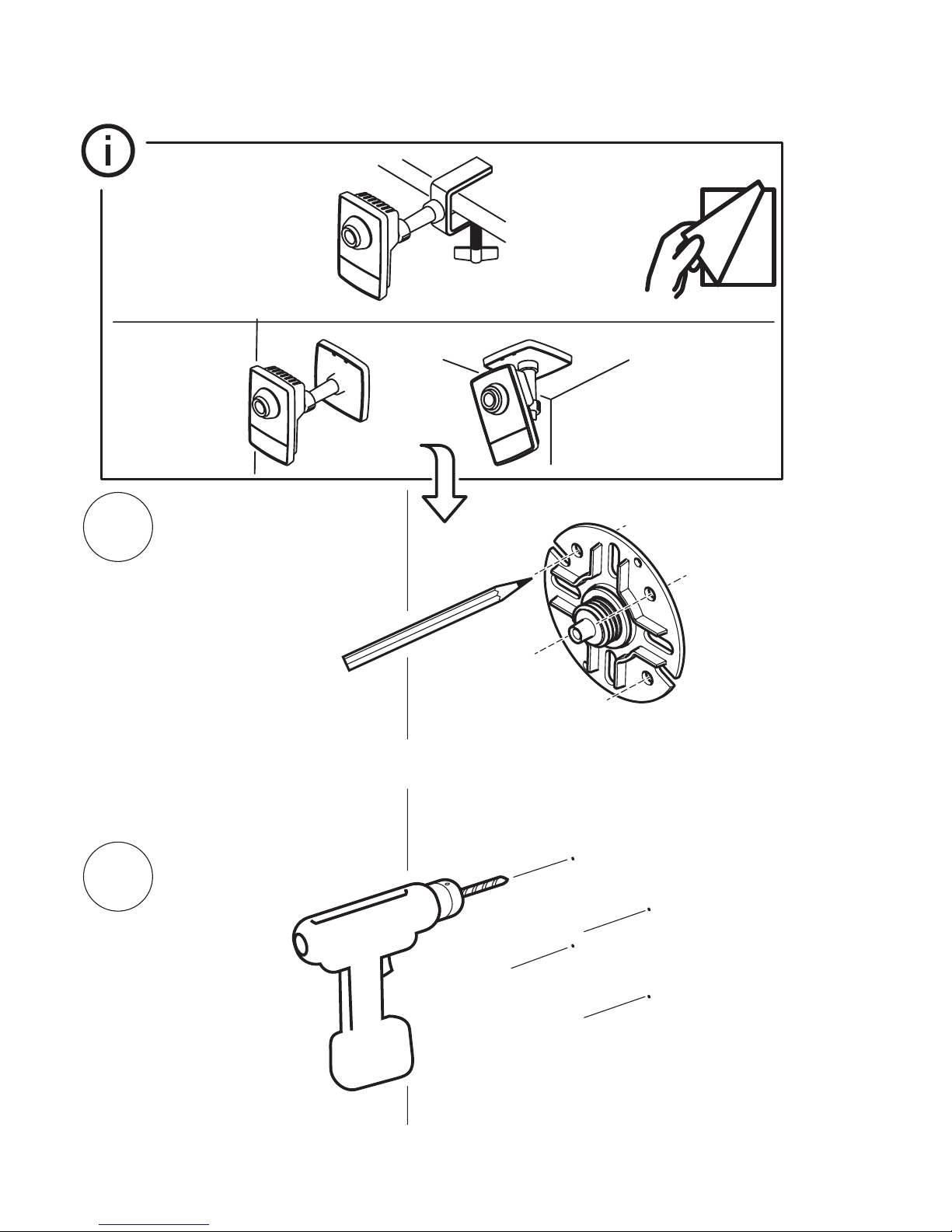 i