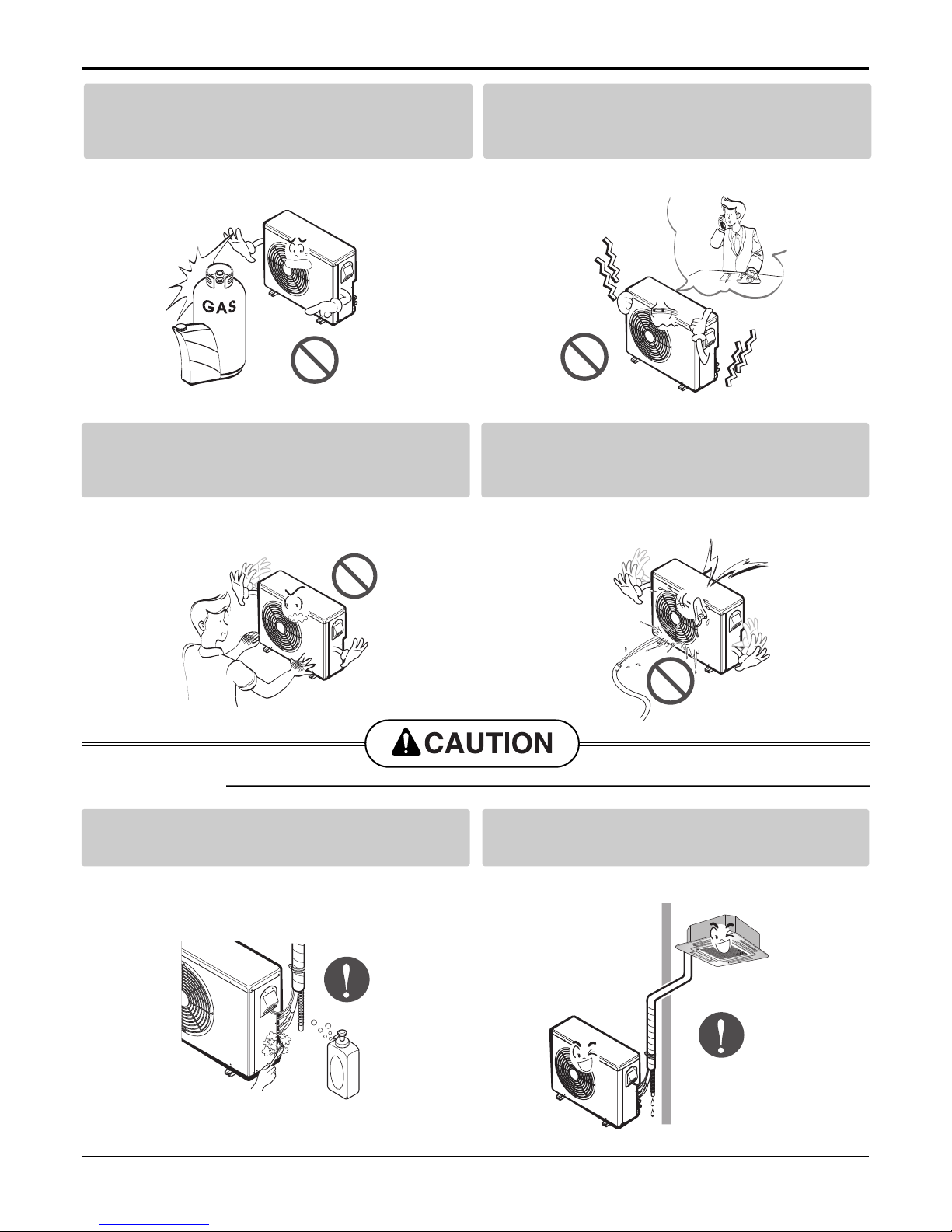 GAS

CAUTION