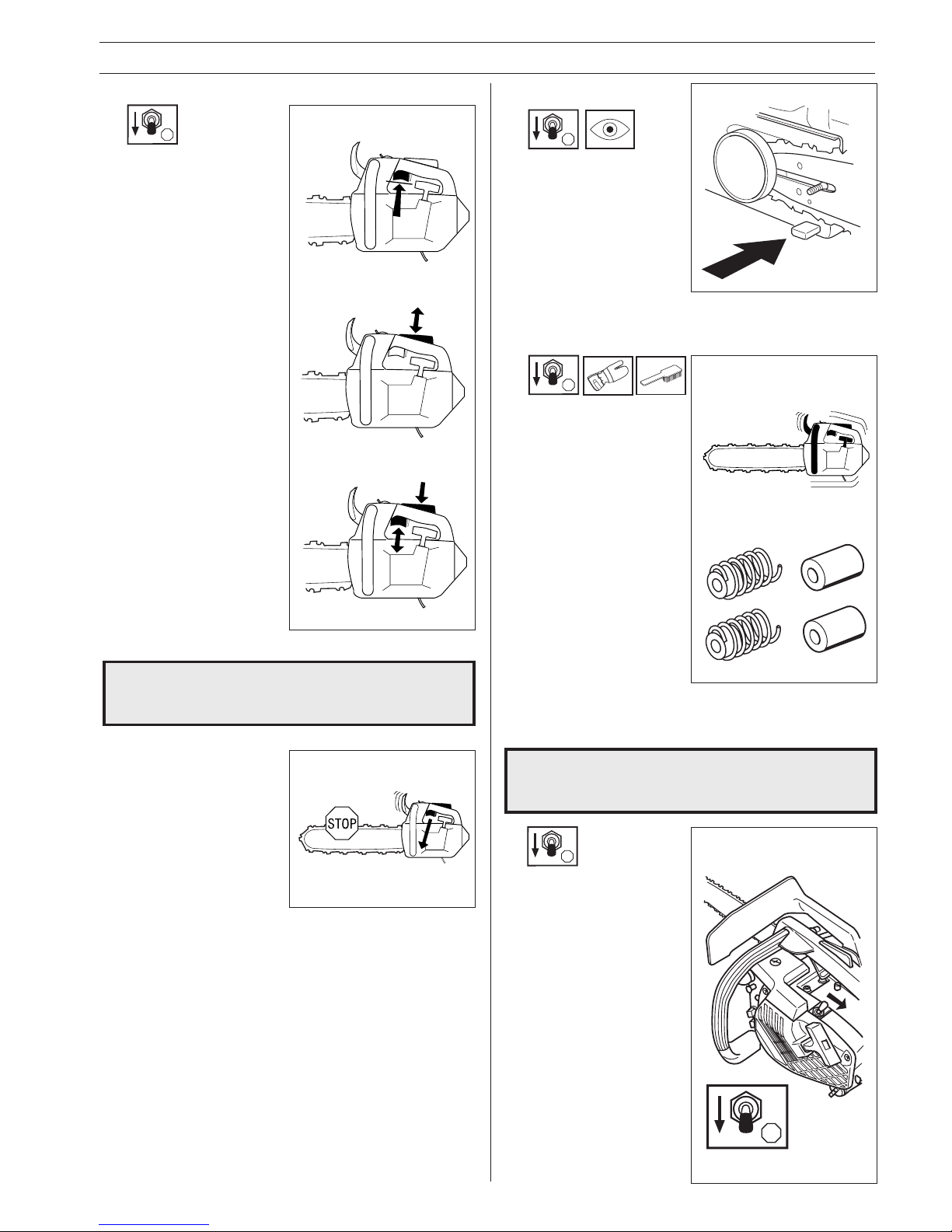 STOP