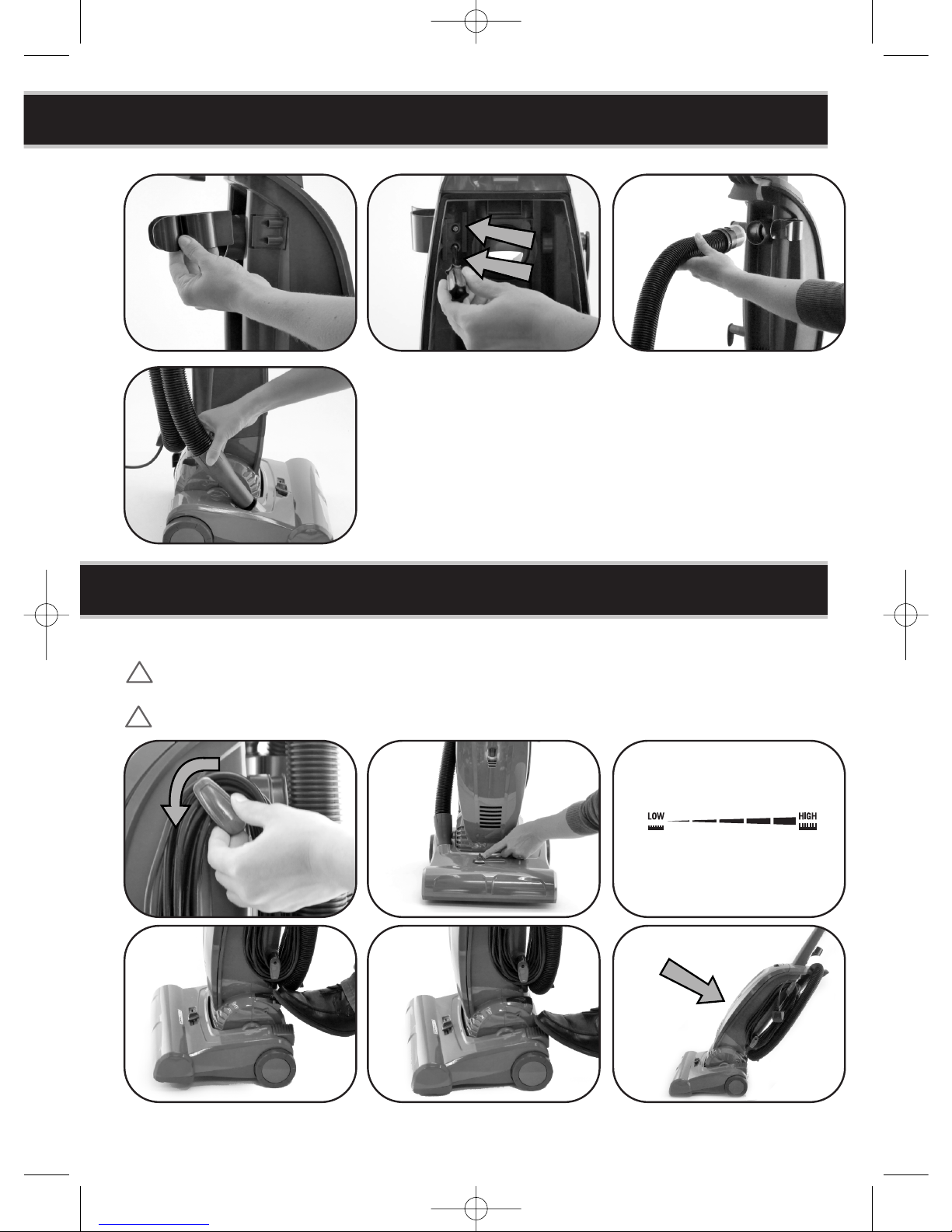 LOW HIGH