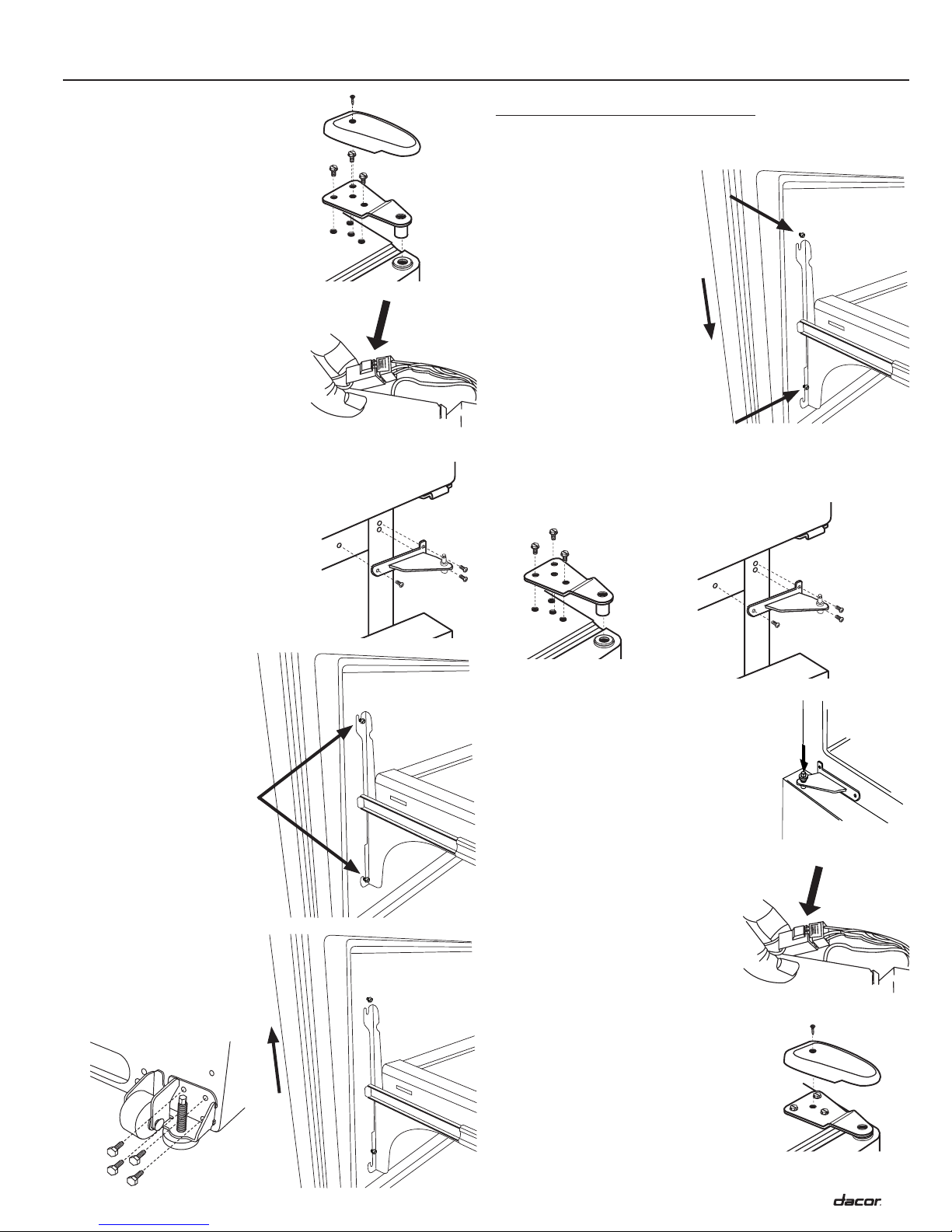 dacor