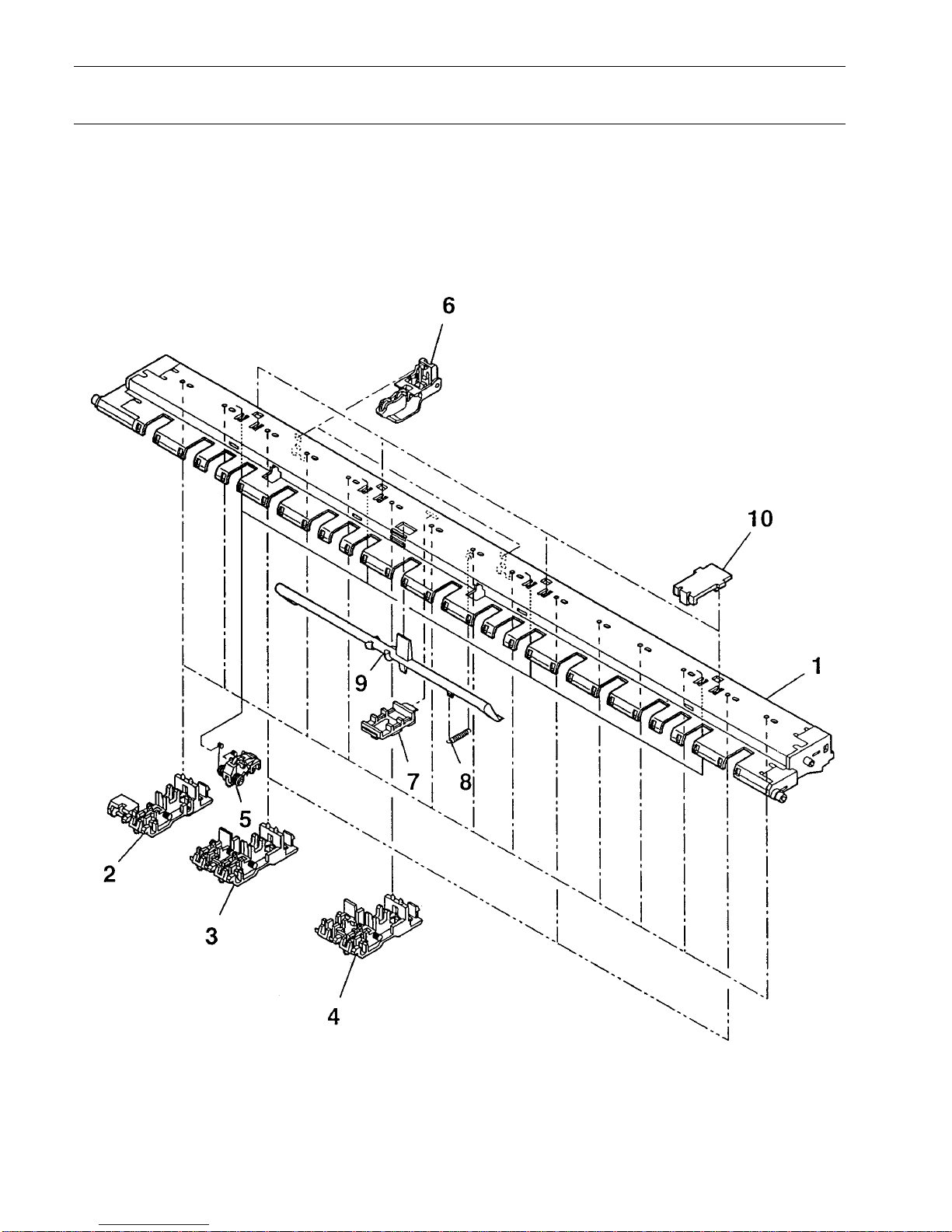 6

10

1

9

7

8

5

2

3

4