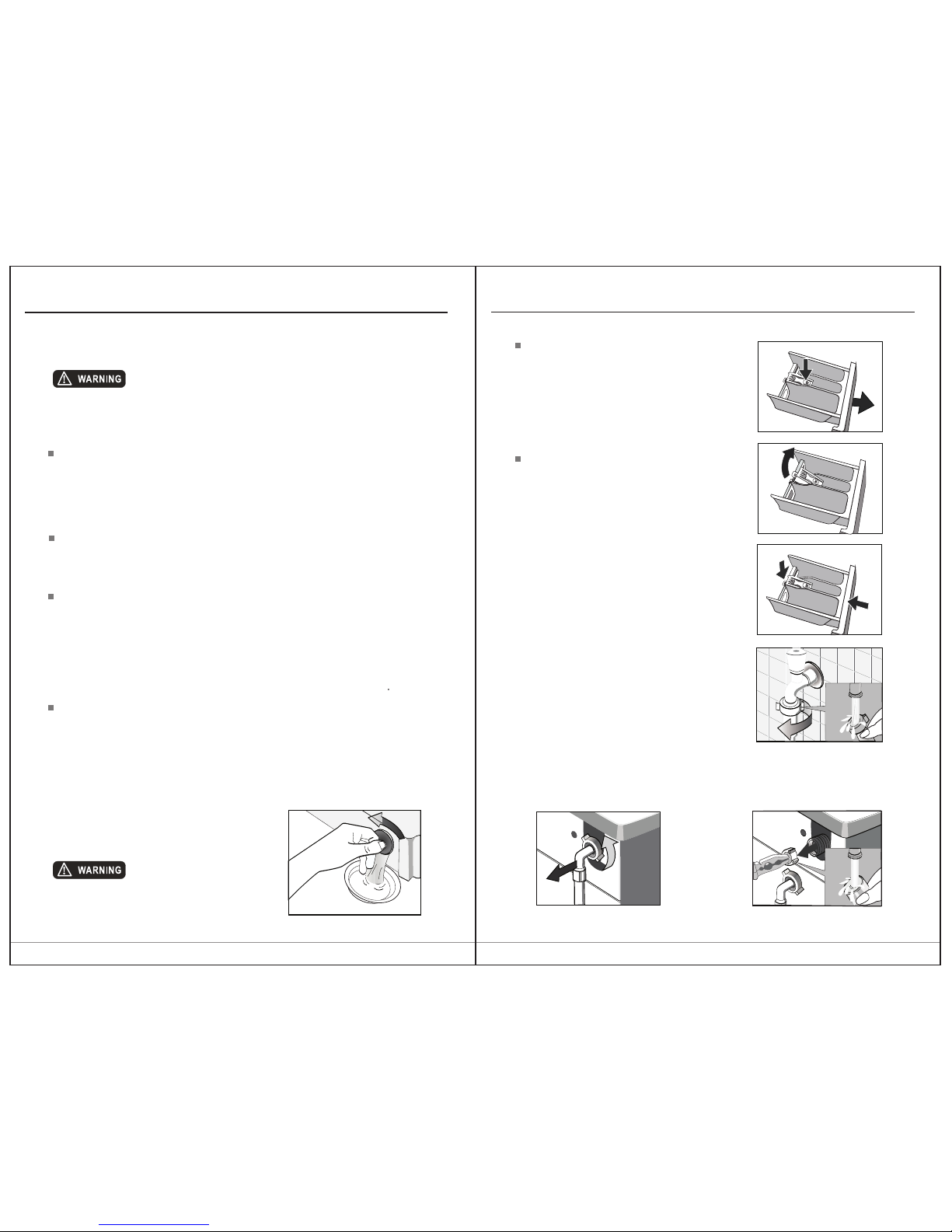 WARNING

WARNING