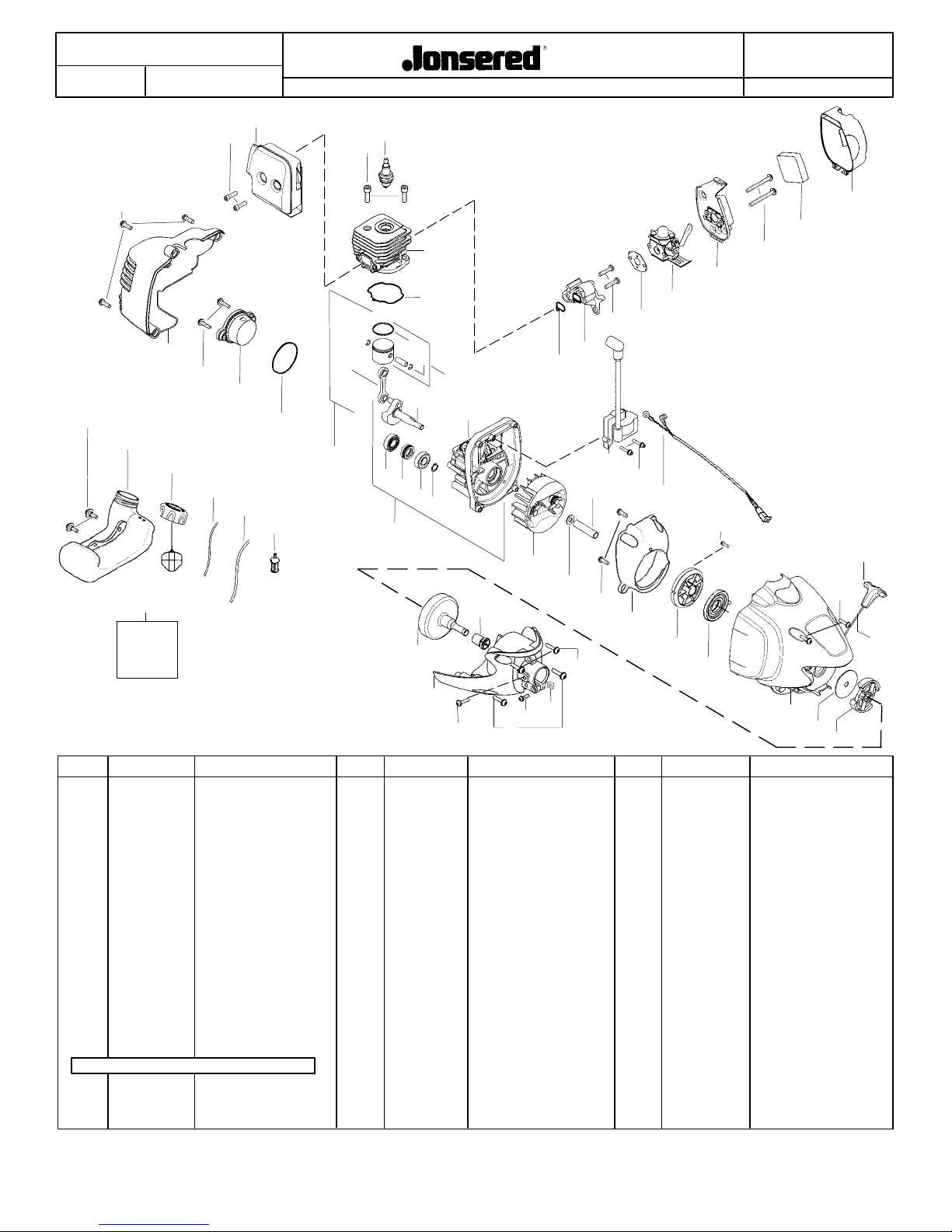 Jonsered