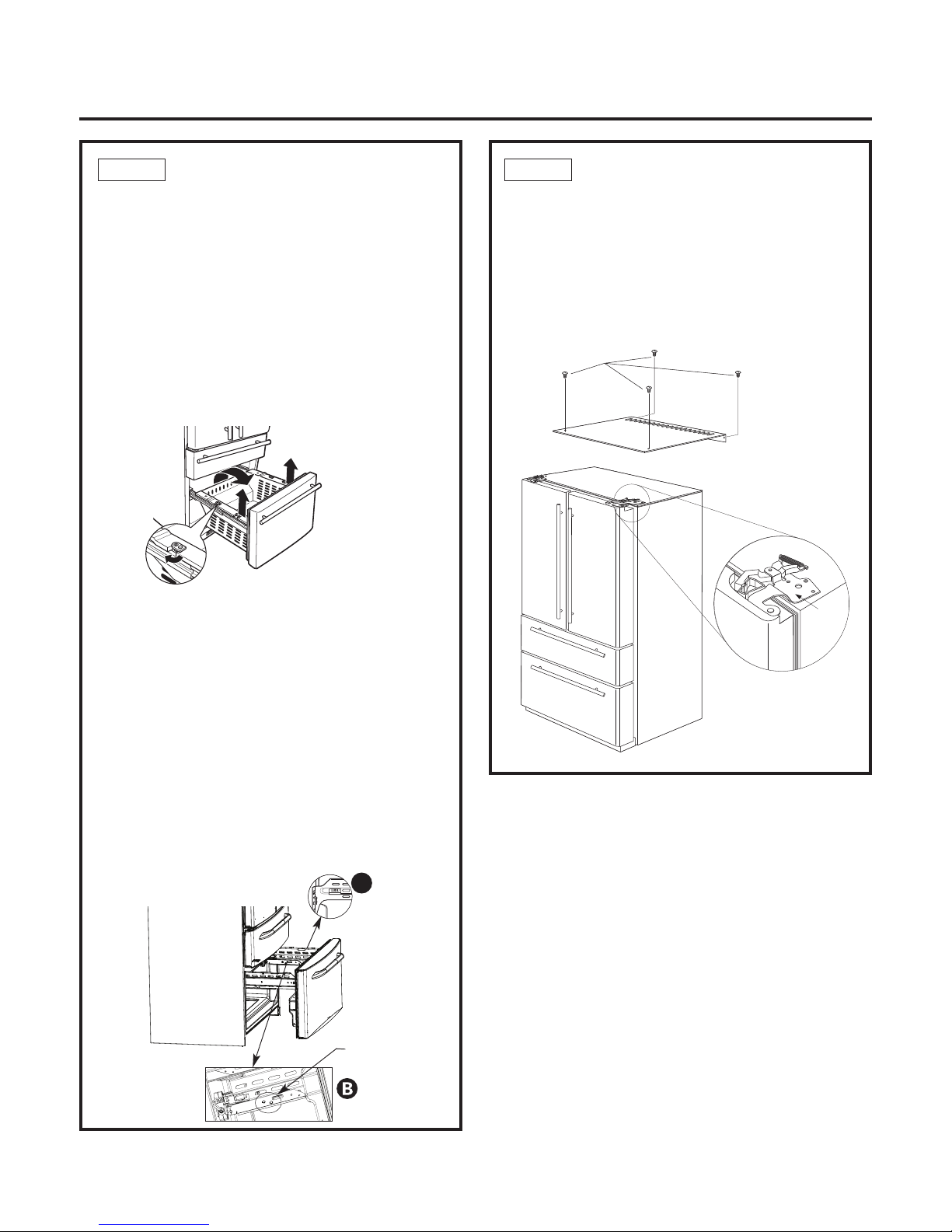 B