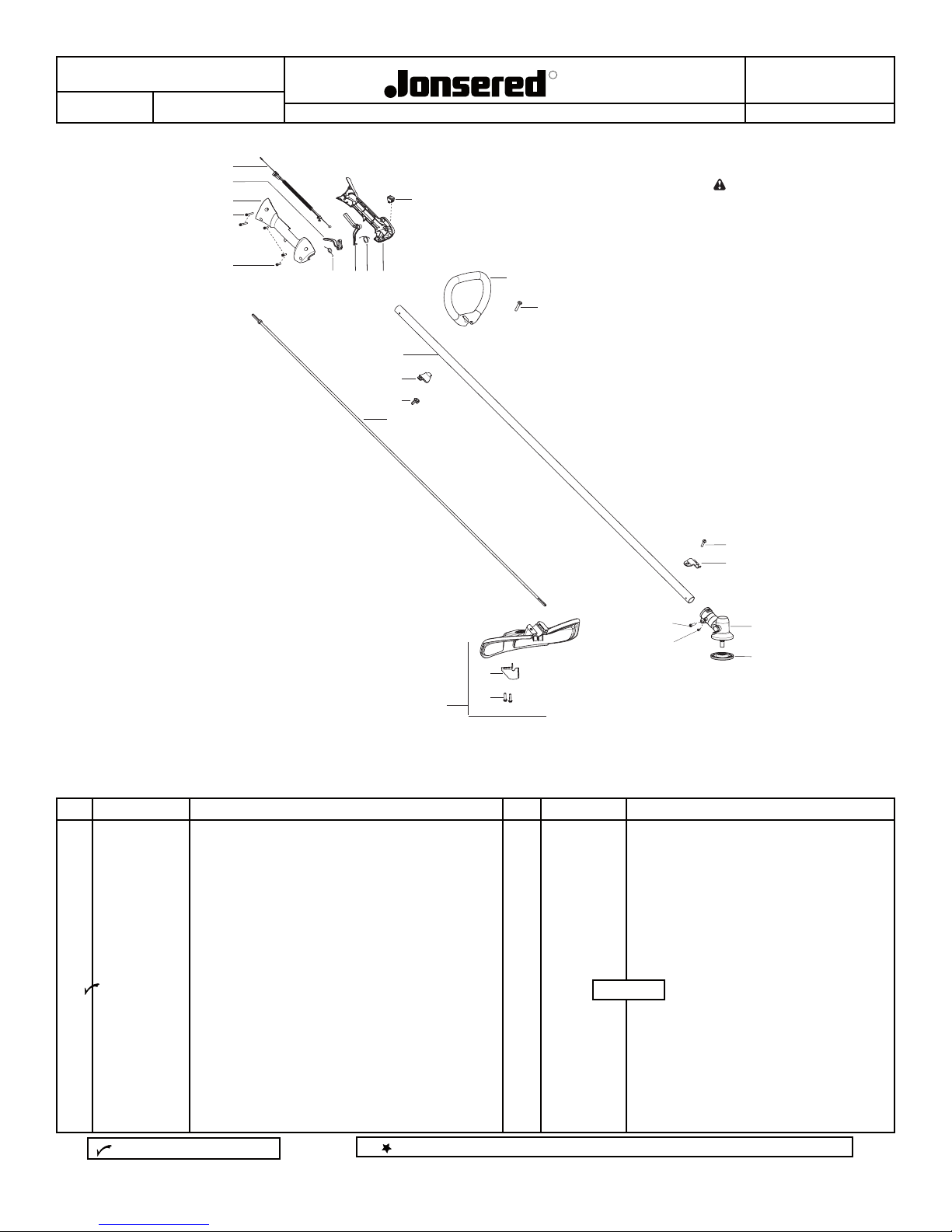 Jonsered