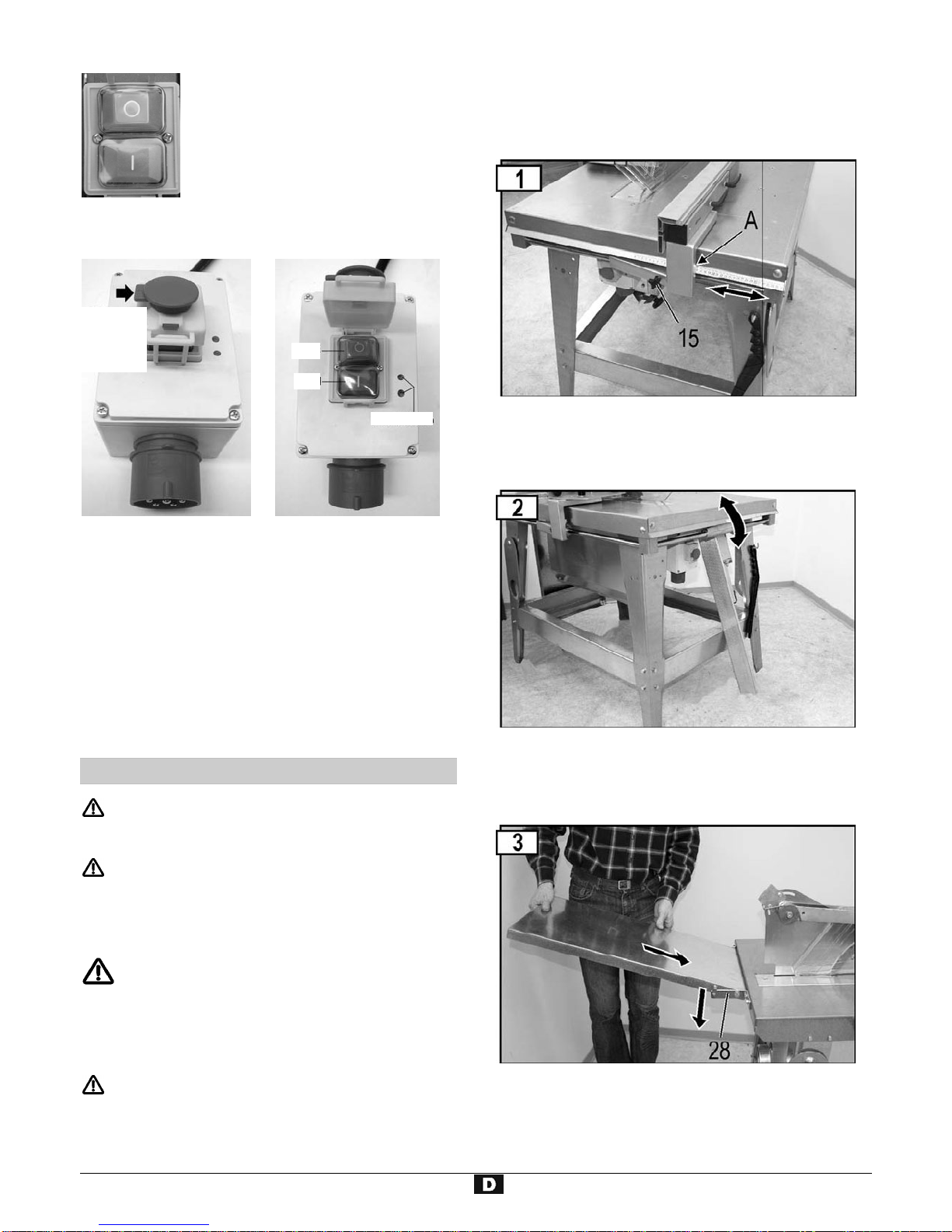 1

A

15

2

3

28

D