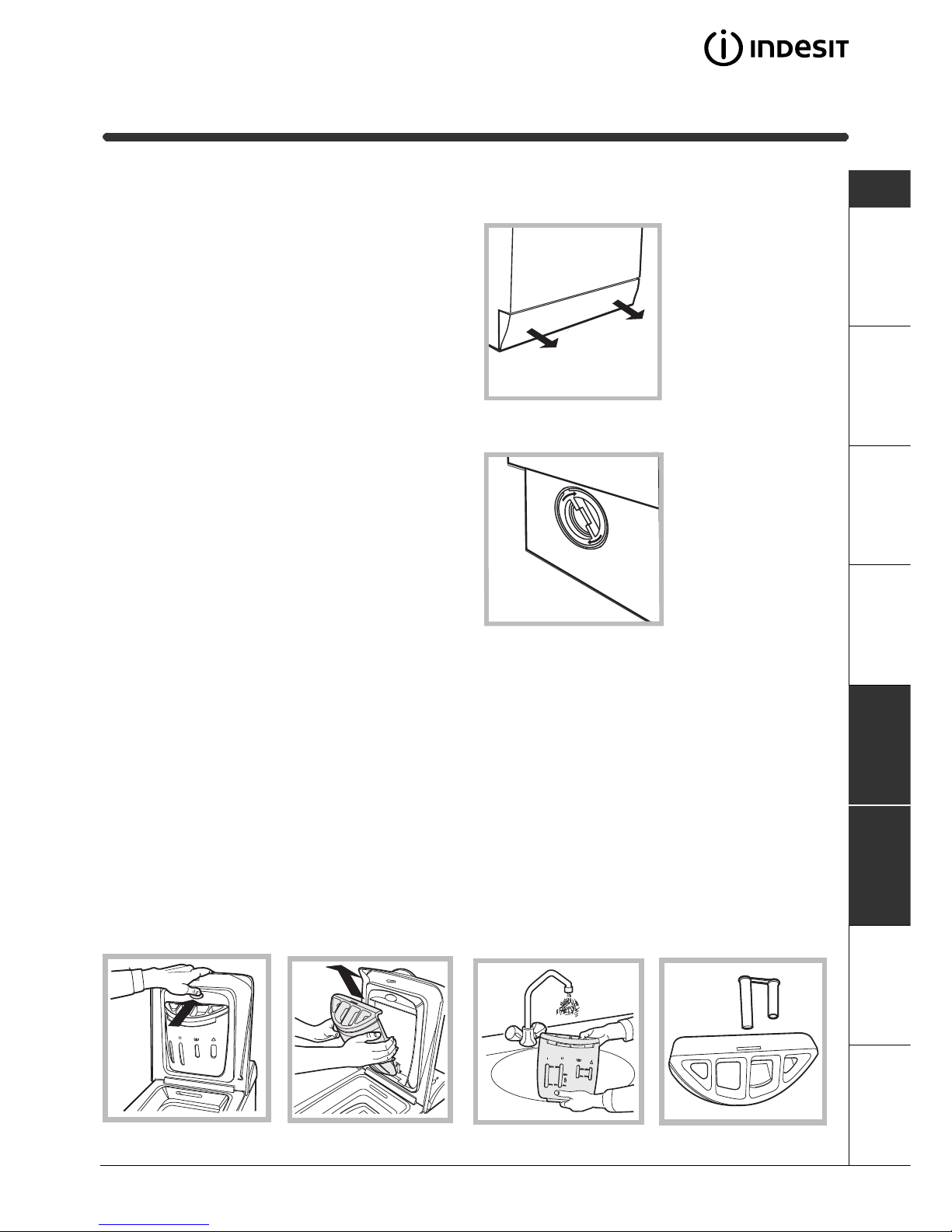 INDESIT