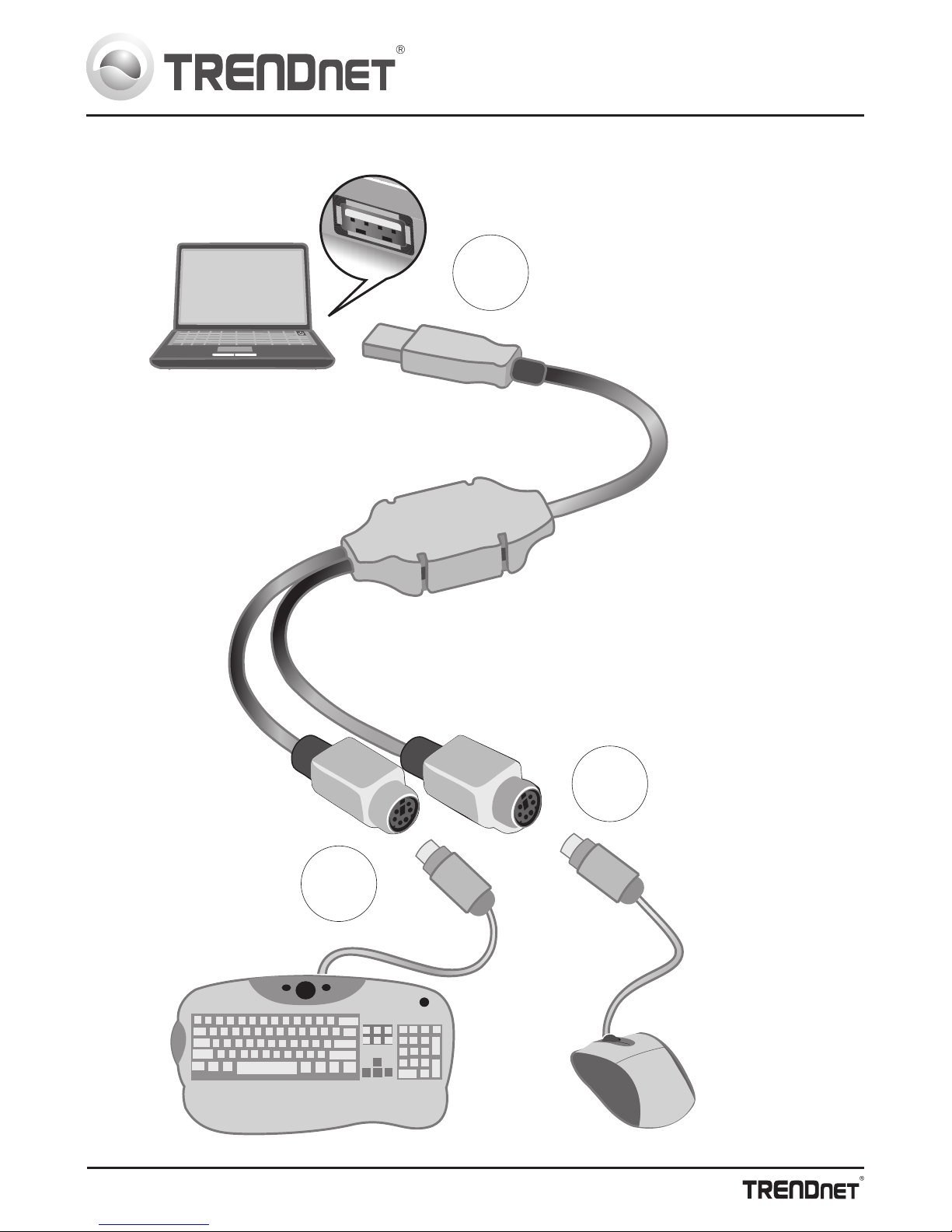 TRENDnet®

TRENDnet®