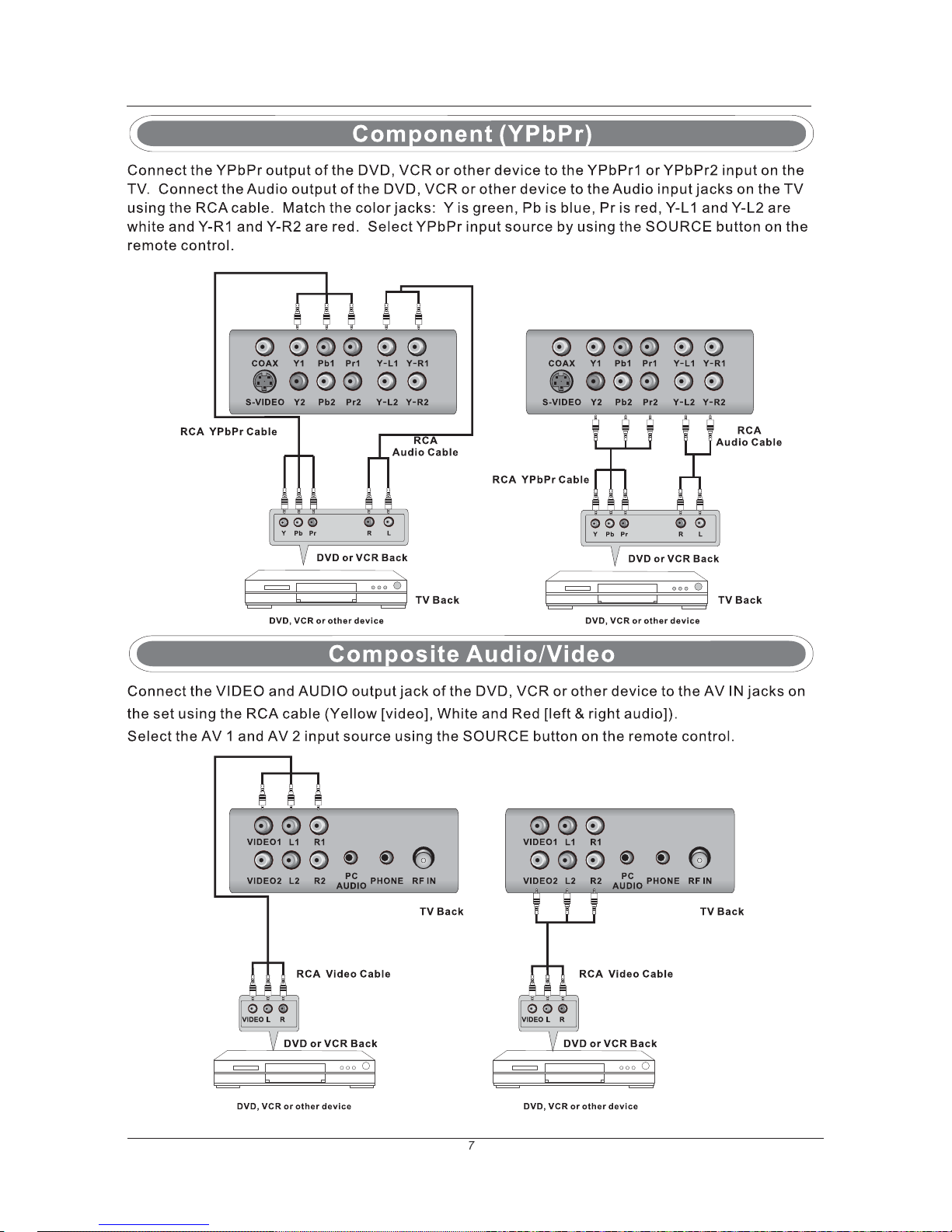 Component (YPbPr)

Connect the YPbPr output of the DVD, VCR or other device to the YPbPr1 or YPbPr2 input on the TV. Connect the Audio output of the DVD, VCR or other device to the Audio input jacks on the TV using the RCA cable. Match the color jacks: Y is green, Pb is blue, Pr is red, Y-L1 and Y-L2 are white and Y-R1 and Y-R2 are red. Select YPbPr input source by using the SOURCE button on the remote control.

COAX Y1 Pb1 Pr1 Y-L1 Y-R1
S-VIDEO Y2 Pb2 Pr2 Y-L2 Y-R2
RCA YPbPr Cable
RCA Audio Cable
Y Pb Pr R L
DVD or VCR Back
TV Back
DVD, VCR or other device

COAX Y1 Pb1 Pr1 Y-L1 Y-R1
S-VIDEO Y2 Pb2 Pr2 Y-L2 Y-R2
RCA Audio Cable
RCA YPbPr Cable
Y Pb Pr R L
DVD or VCR Back
TV Back
DVD, VCR or other device

Composite Audio/Video

Connect the VIDEO and AUDIO output jack of the DVD, VCR or other device to the AV IN jacks on the set using the RCA cable (Yellow [video], White and Red [left & right audio]).
Select the AV 1 and AV 2 input source using the SOURCE button on the remote control.

VIDEO1 L1 R1
VIDEO2 L2 R2 PC AUDIO PHONE RF IN
TV Back
RCA Video Cable
VIDEO L R
DVD or VCR Back
DVD, VCR or other device

VIDEO1 L1 R1
VIDEO2 L2 R2 PC AUDIO PHONE RF IN
TV Back
RCA Video Cable
VIDEO L R
DVD or VCR Back
DVD, VCR or other device

7