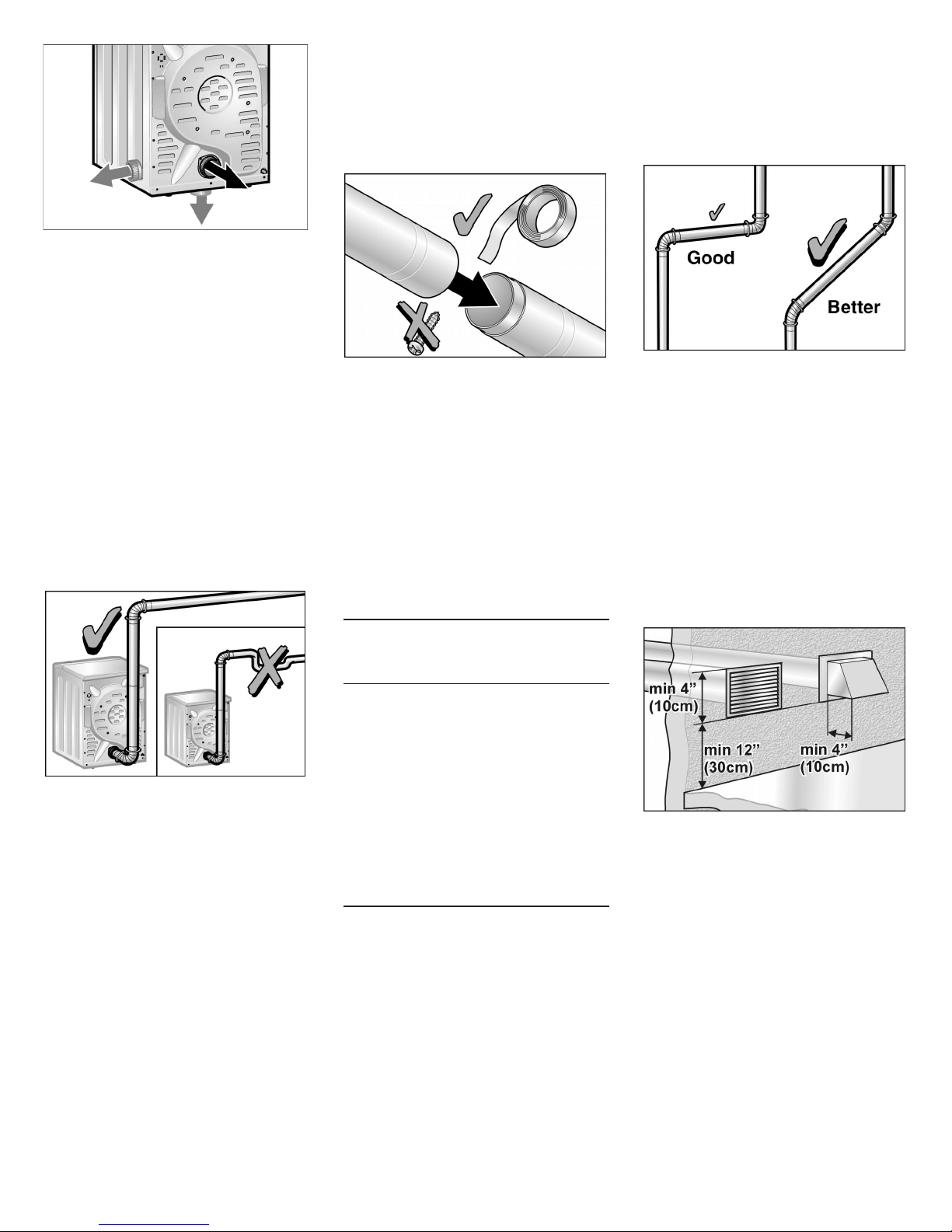 Good

Better

min 4"
(10cm)

min 12"
(30cm)

min 4"
(10cm)