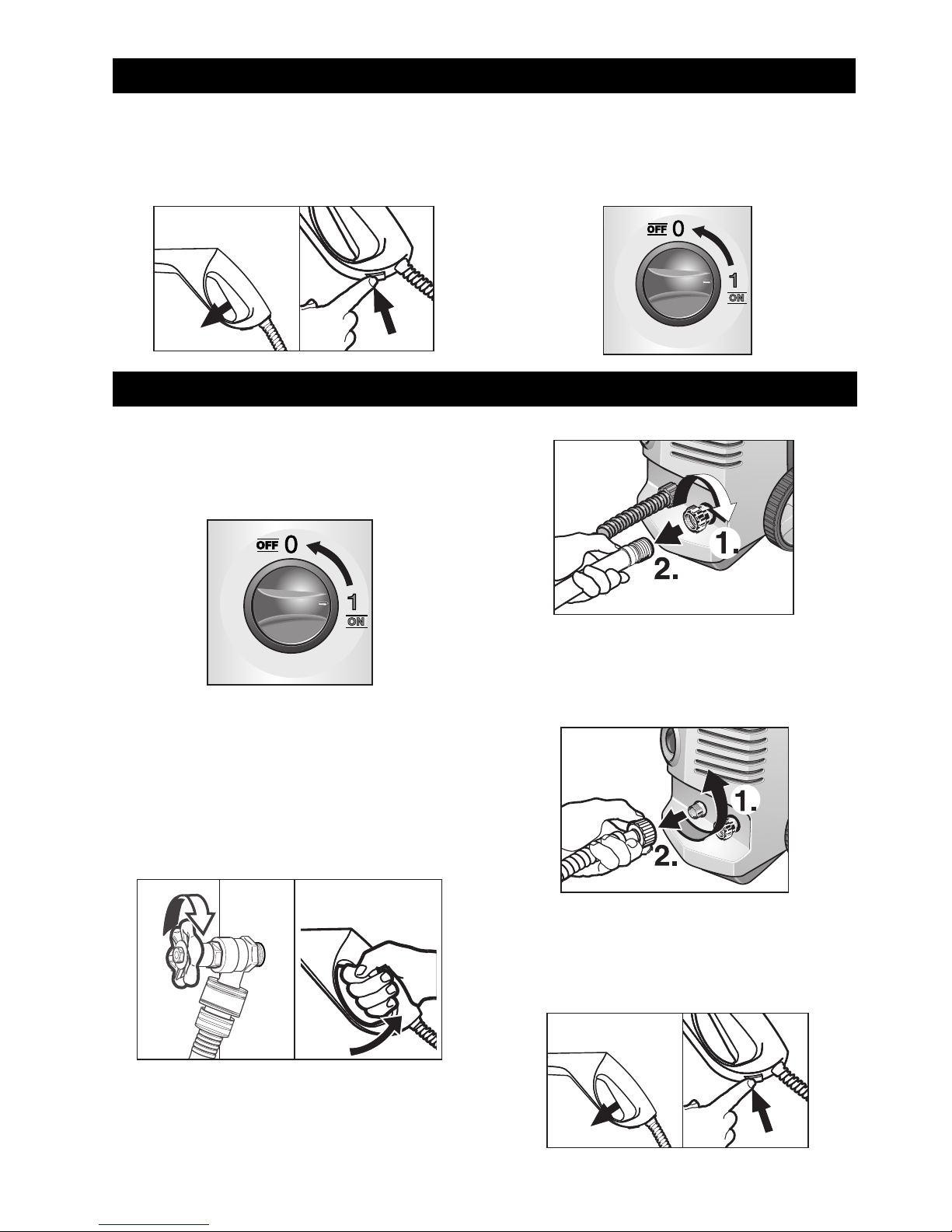 OFF 0
1
ON

OFF 0
1
ON

1.
2.

1.
2.