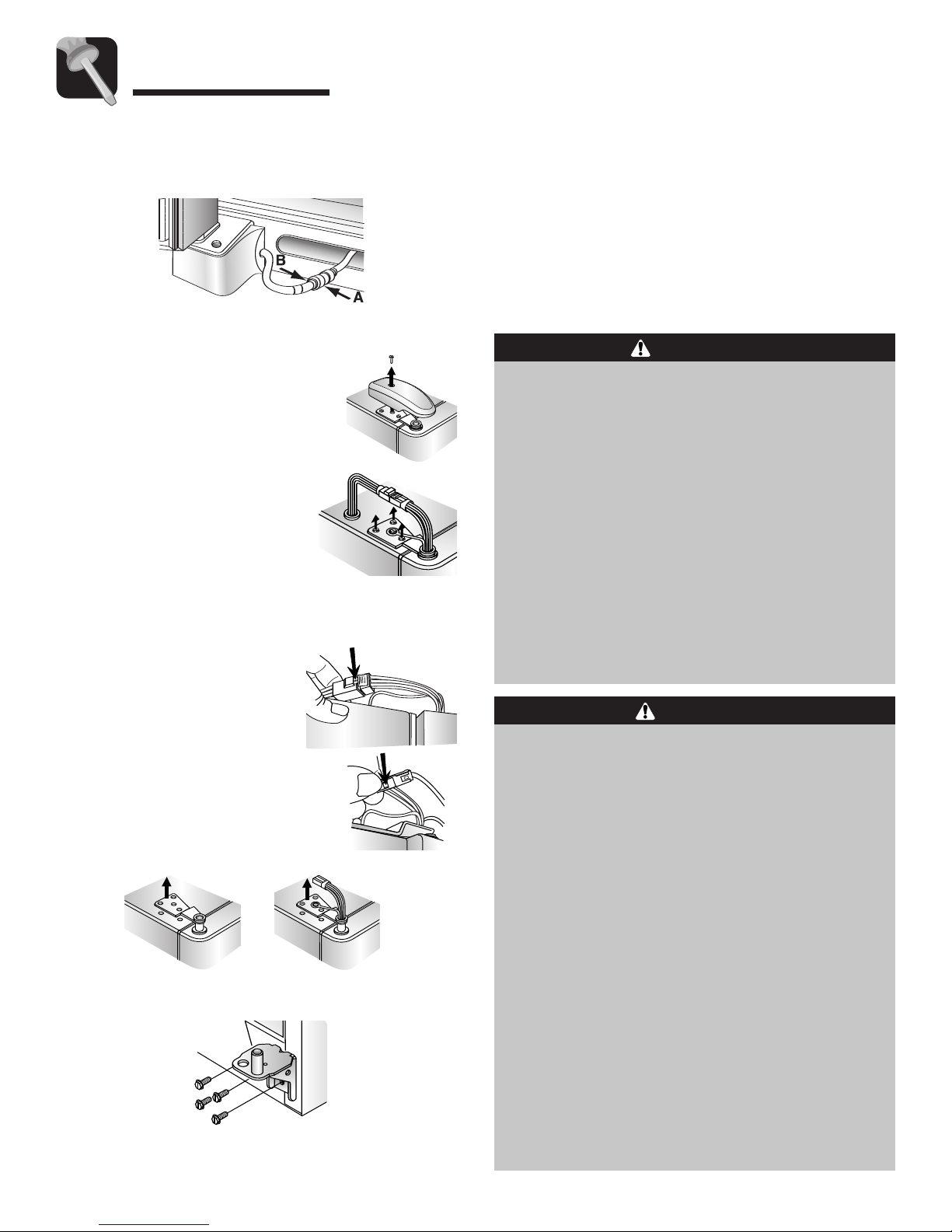 B

A