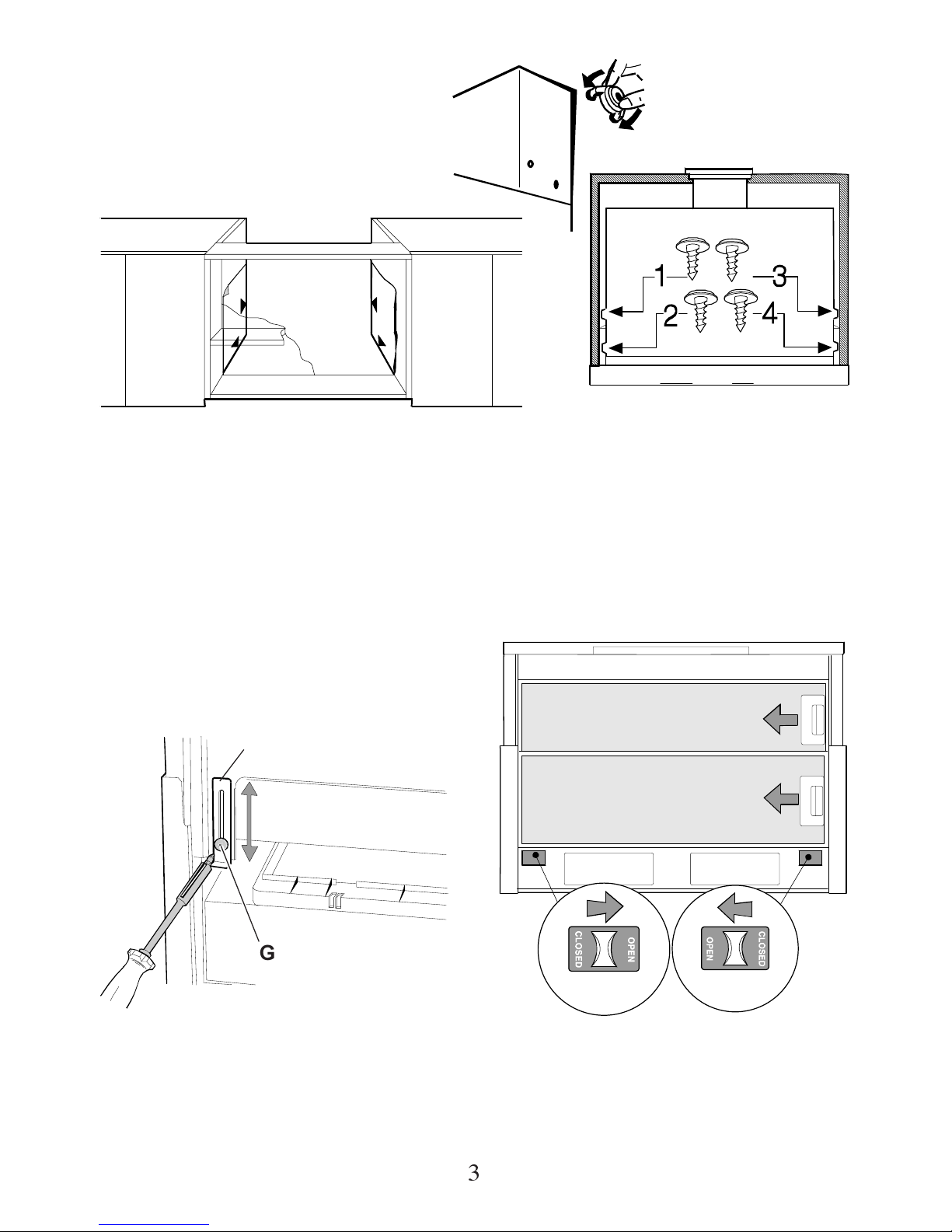 1
3
2
4

G

CLOSED
OPEN
OPEN
CLOSED

3