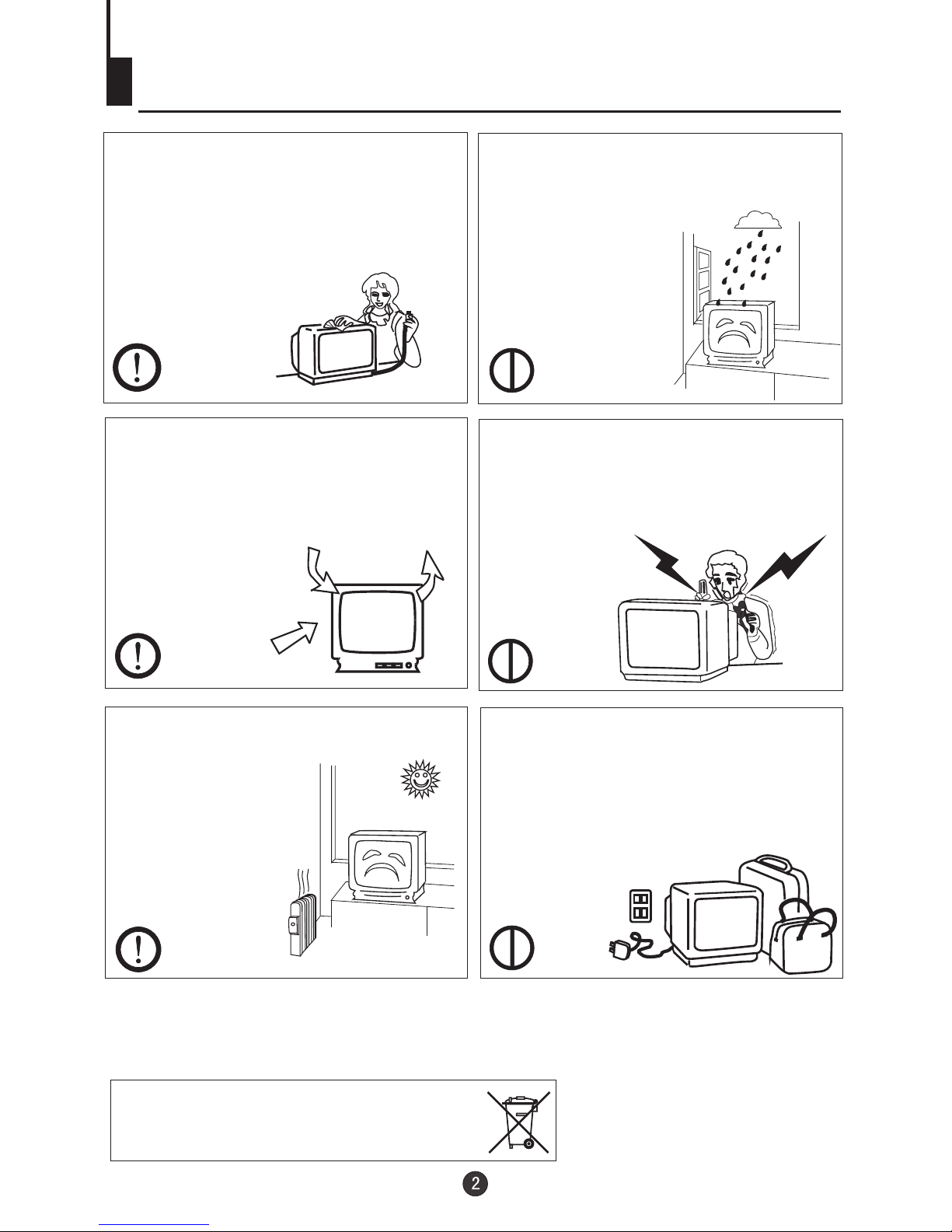 2