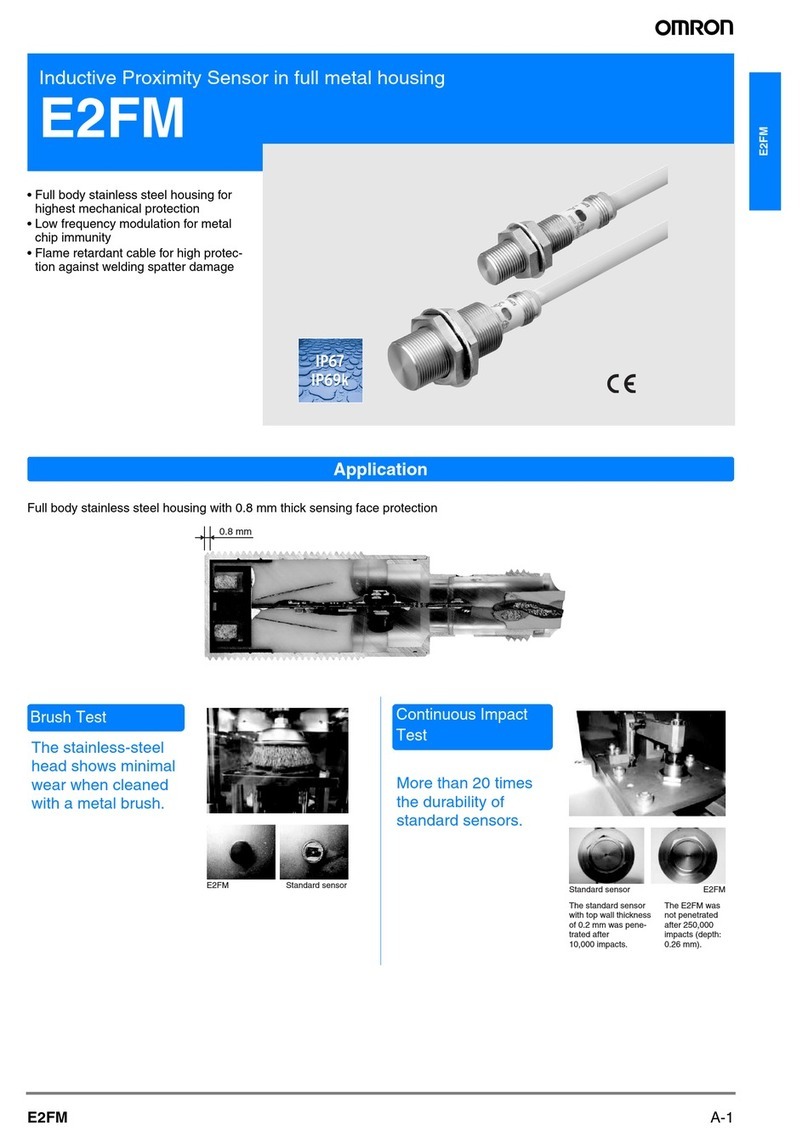 OMRON

Inductive Proximity Sensor in full metal housing

E2FM

E2FM

• Full body stainless steel housing for highest mechanical protection
• Low frequency modulation for metal chip immunity
• Flame retardant cable for high protection against welding spatter damage

IP67
IP69k

CE

Application

Full body stainless steel housing with 0.8 mm thick sensing face protection

0.8 mm

Brush Test

The stainless-steel head shows minimal wear when cleaned with a metal brush.

E2FM

Standard sensor

Continuous Impact Test

More than 20 times the durability of standard sensors.

Standard sensor

E2FM

The standard sensor with top wall thickness of 0.2 mm was penetrated after 10,000 impacts.

The E2FM was not penetrated after 250,000 impacts (depth: 0.26 mm).

E2FM

A-1