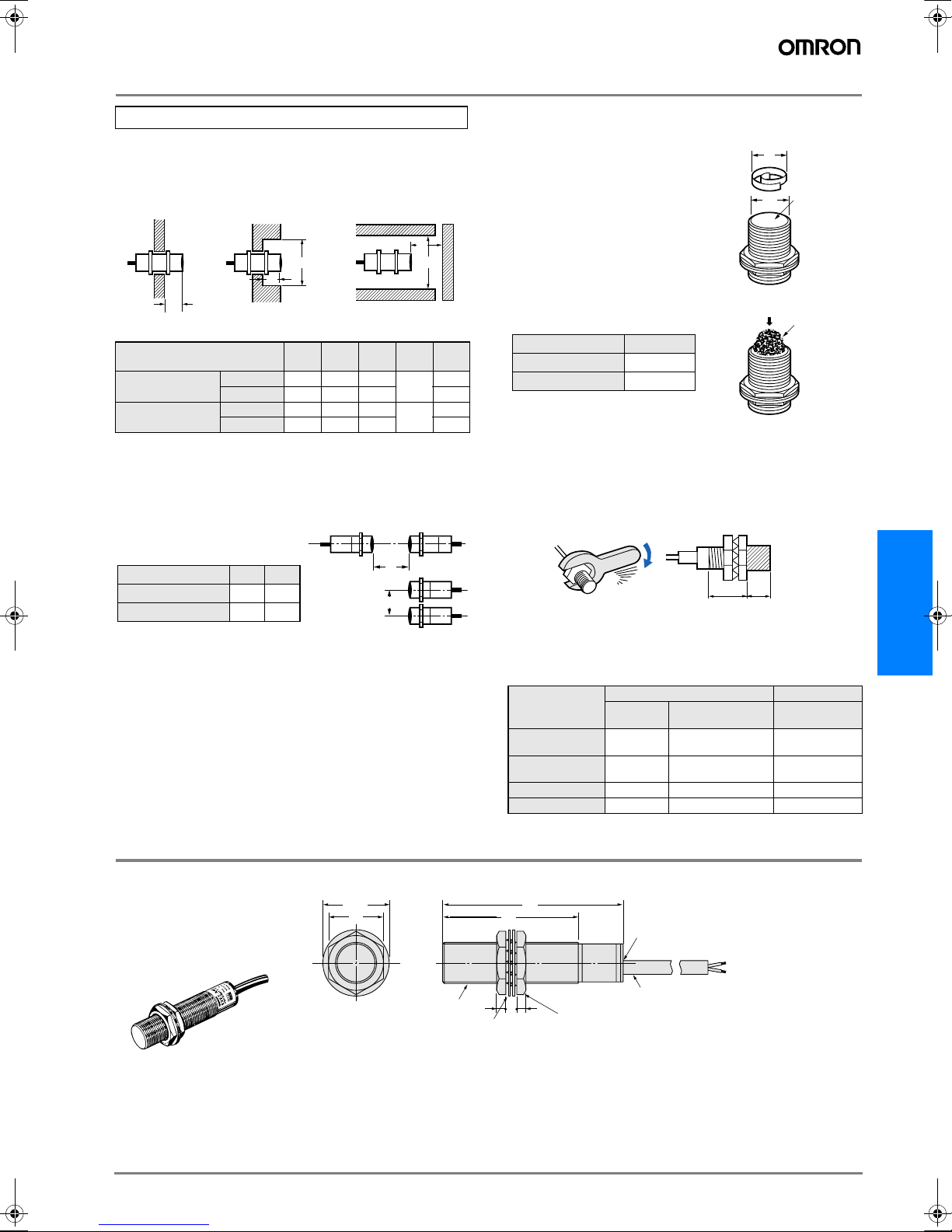 OMRON