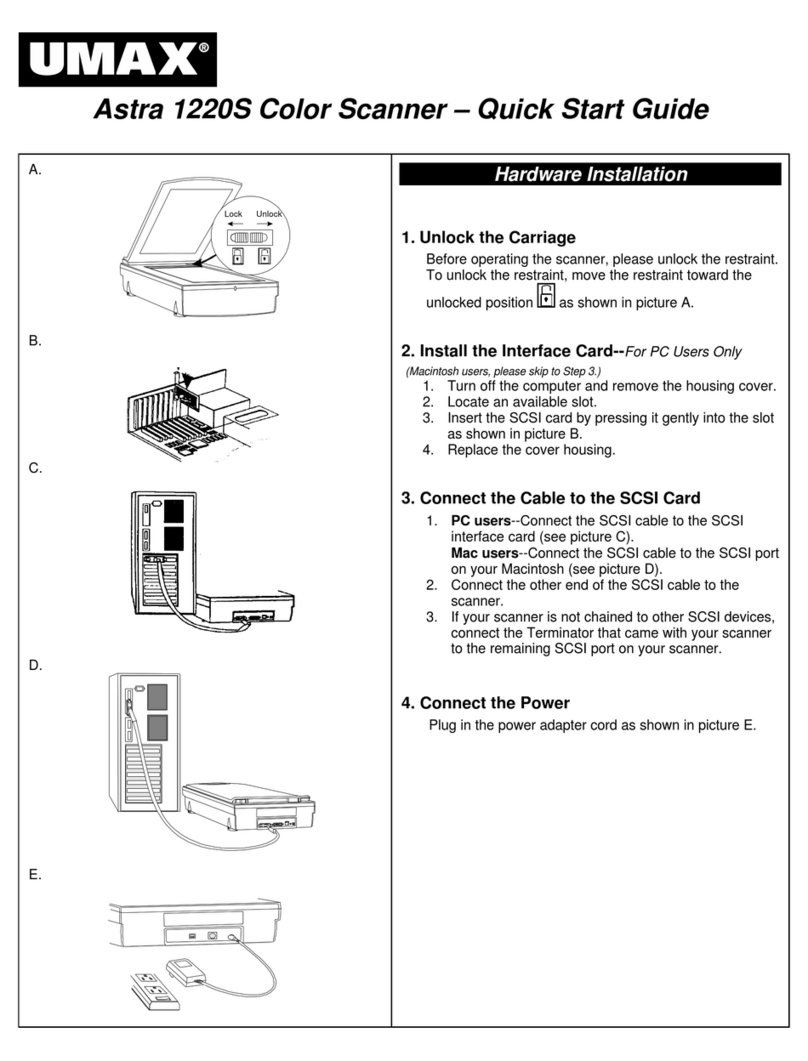 UMAX®

Astra 1220S Color Scanner – Quick Start Guide

A.

Lock Unlock

B.

C.

D.

E.

Hardware Installation

1. Unlock the Carriage

Before operating the scanner, please unlock the restraint. To unlock the restraint, move the restraint toward the unlocked position as shown in picture A.

2. Install the Interface Card--For PC Users Only

(Macintosh users, please skip to Step 3.)
1. Turn off the computer and remove the housing cover.
2. Locate an available slot.
3. Insert the SCSI card by pressing it gently into the slot as shown in picture B.
4. Replace the cover housing.

3. Connect the Cable to the SCSI Card

1. PC users--Connect the SCSI cable to the SCSI interface card (see picture C).
Mac users--Connect the SCSI cable to the SCSI port on your Macintosh (see picture D).
2. Connect the other end of the SCSI cable to the scanner.
3. If your scanner is not chained to other SCSI devices, connect the Terminator that came with your scanner to the remaining SCSI port on your scanner.

4. Connect the Power

Plug in the power adapter cord as shown in picture E.