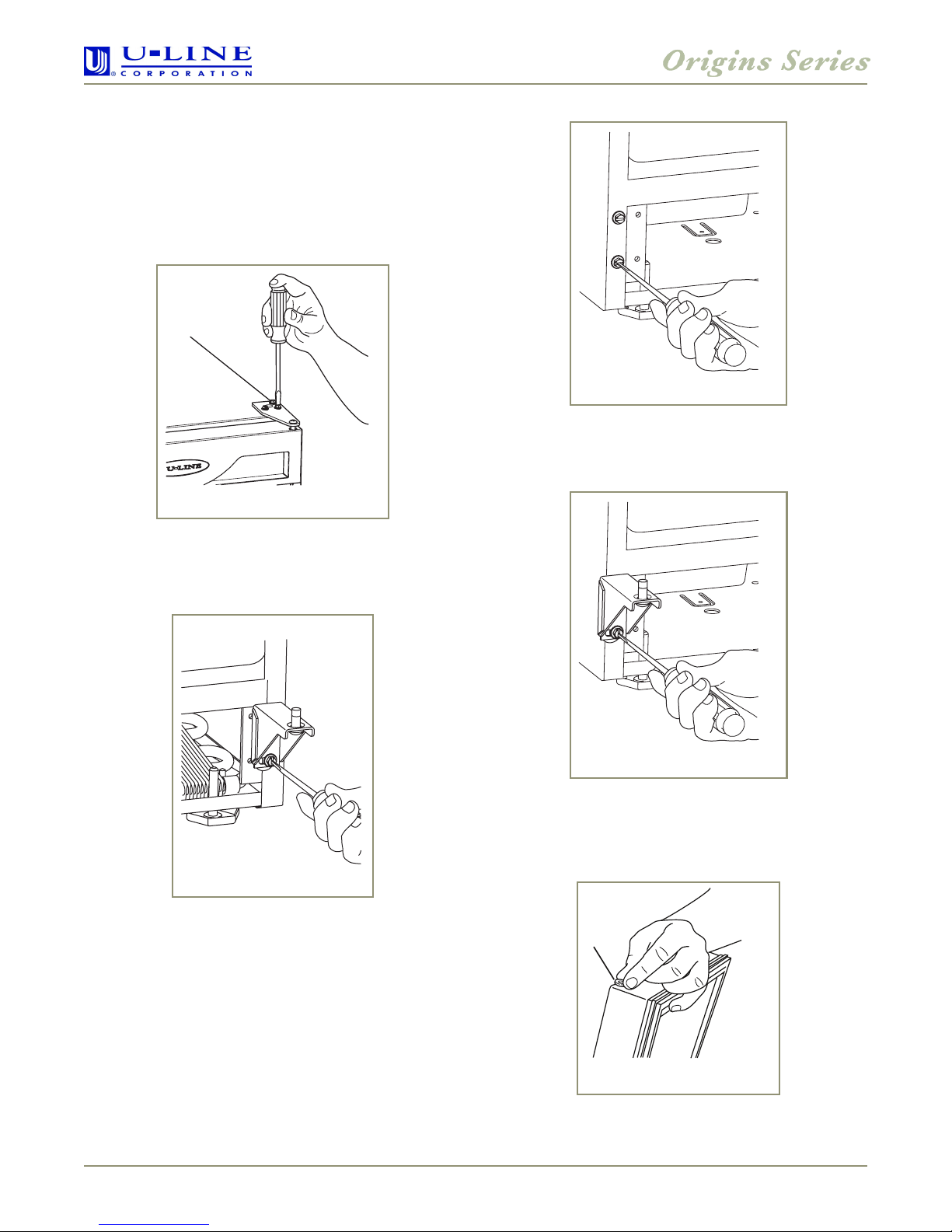 U-LINE
CORPORATION

Origins Series

U-LINE