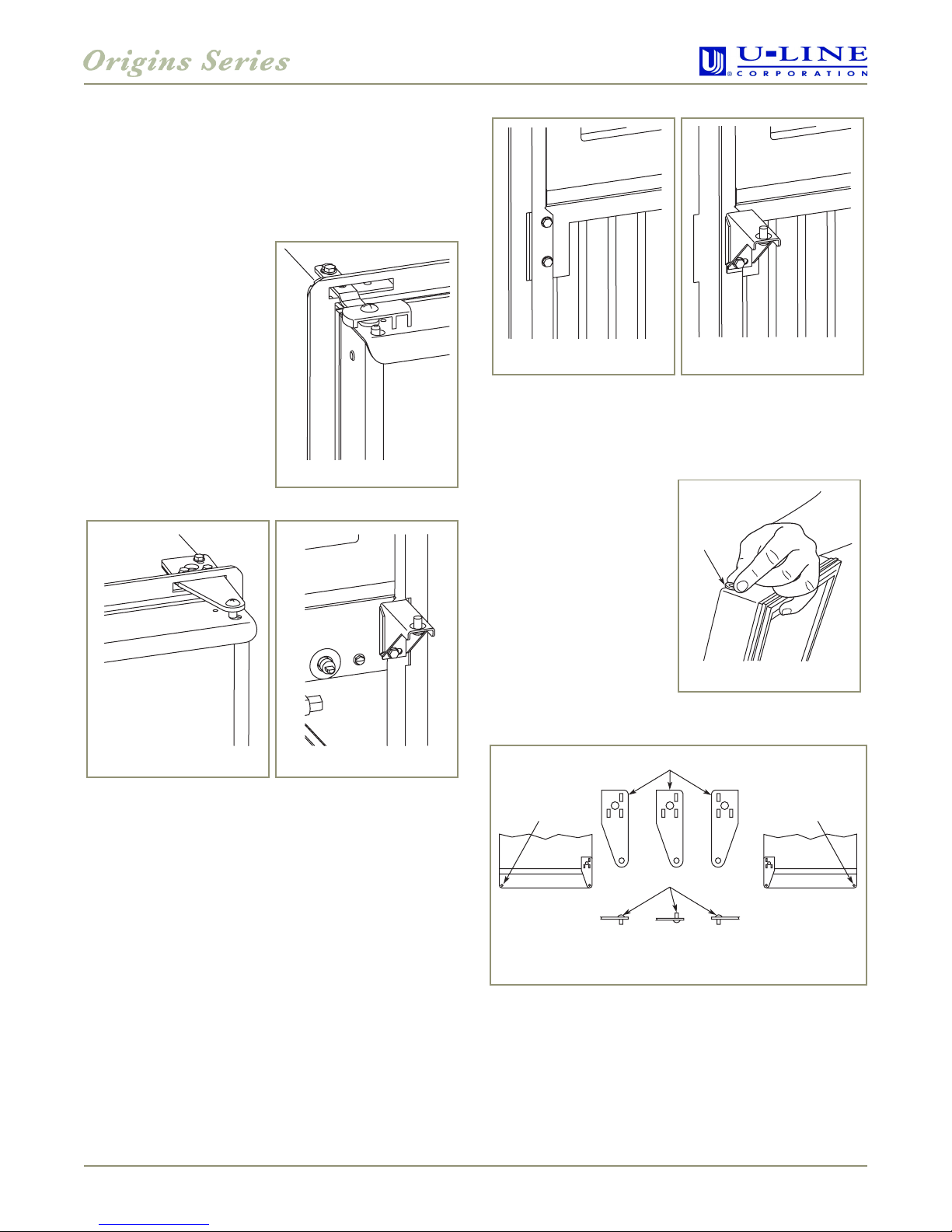 Origins Series

U-LINE
® CORPORATION