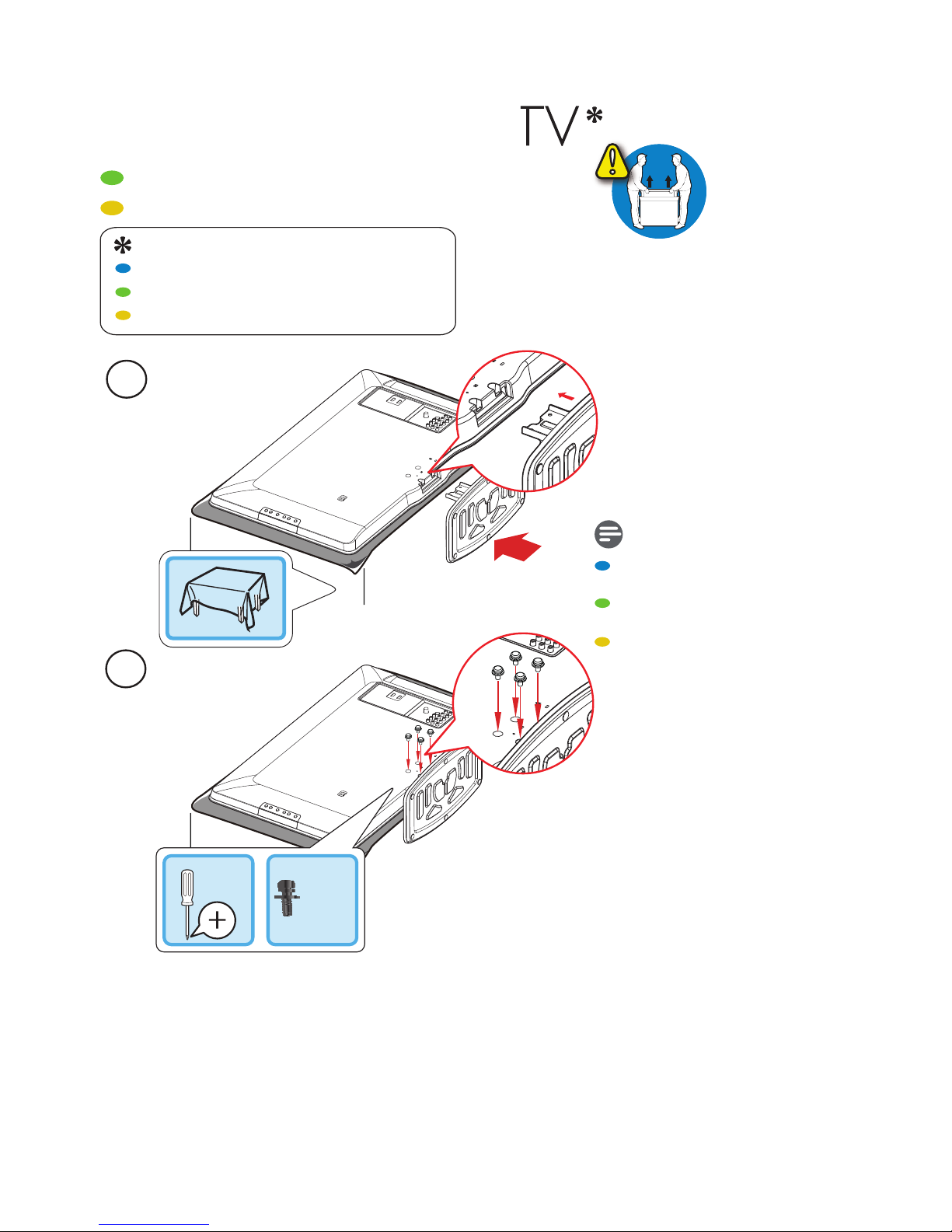 TV*