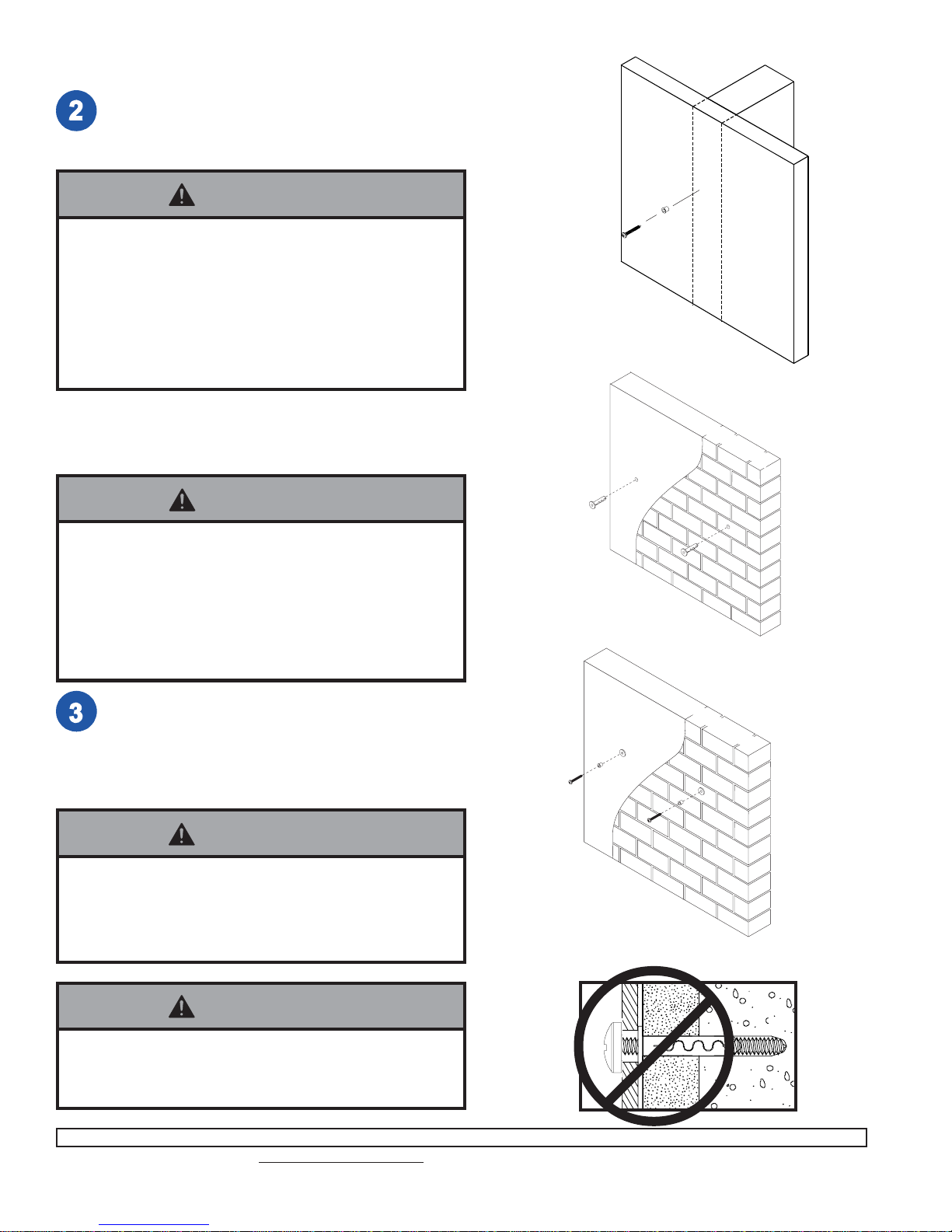 2

3