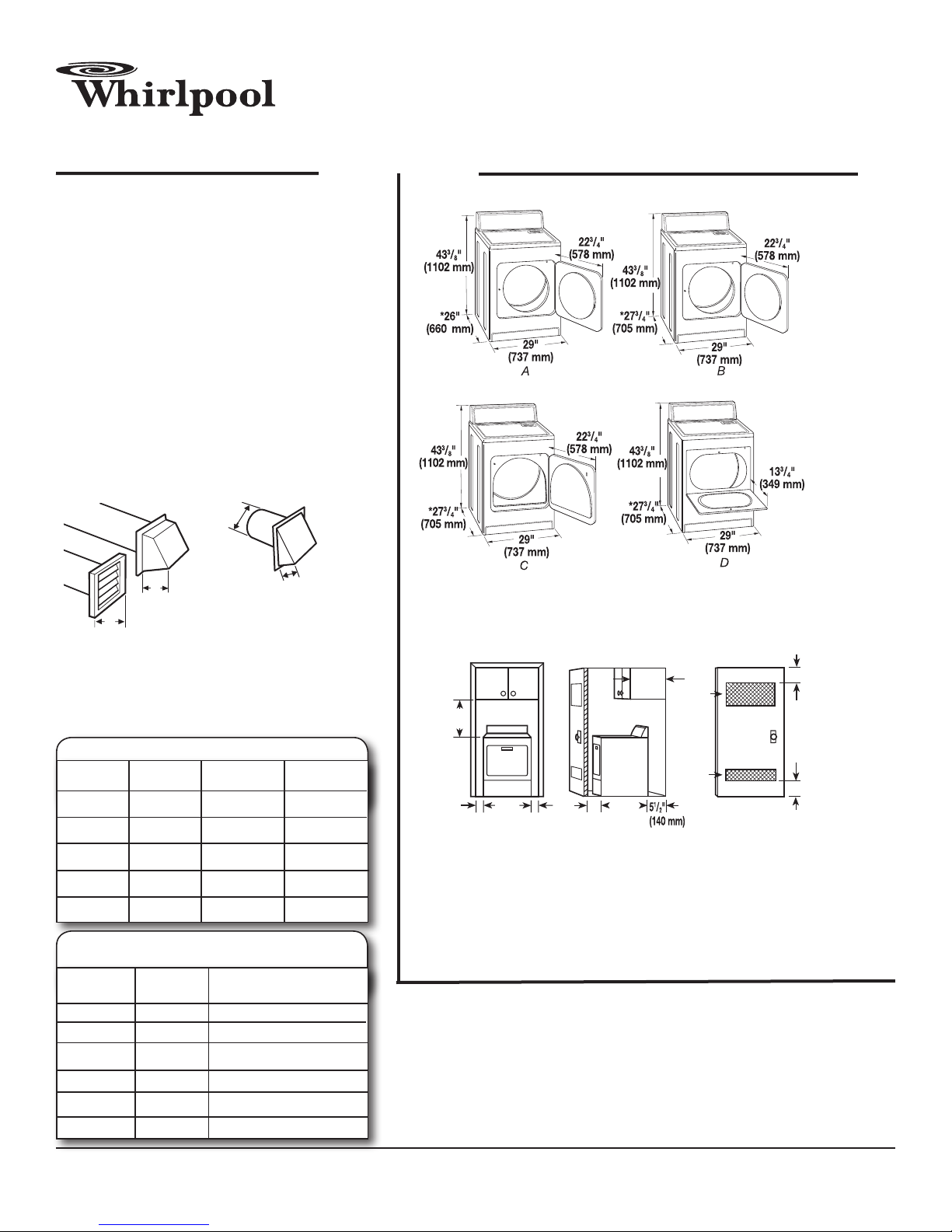 Whirlpool

$43^3/_8$"
(1102 mm)
$22^3/_4$"
(578 mm)
*26"
(660 mm)
29"
(737 mm)
A

$43^3/_8$"
(1102 mm)
$22^3/_4$"
(578 mm)
*$27^3/_4$"
(705 mm)
29"
(737 mm)
B

$43^3/_8$"
(1102 mm)
$22^3/_4$"
(578 mm)
*$27^3/_4$"
(705 mm)
29"
(737 mm)
C

$43^3/_8$"
(1102 mm)
$13^3/_4$"
(349 mm)
*$27^3/_4$"
(705 mm)
29"
(737 mm)
D

$5^1/_2$"
(140 mm)