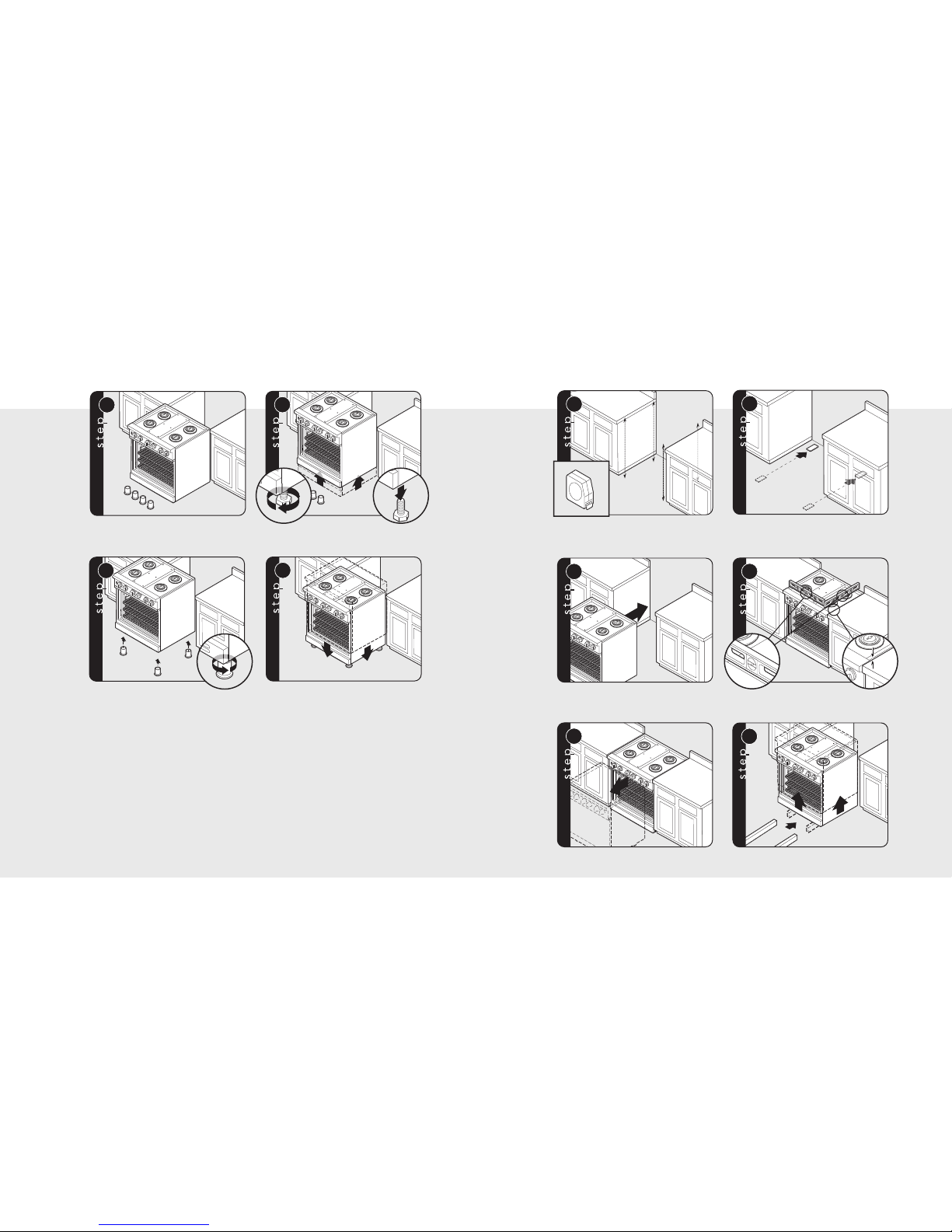 step

step

step

step

step

step

step

step

step

step