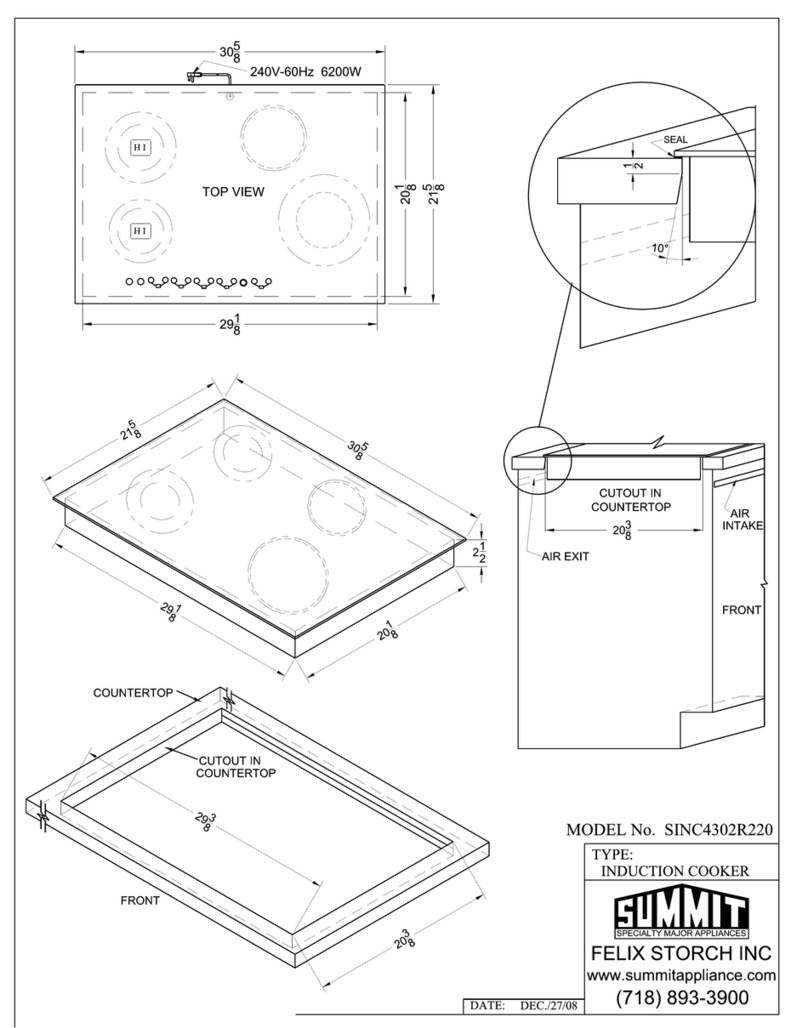 $30\frac{5}{8}$

240V-60Hz 6200W

HI

HI

TOP VIEW

$20\frac{1}{8}$

$21\frac{5}{8}$

$29\frac{1}{8}$

SEAL

$\frac{1}{2}$

10°

$21\frac{5}{8}$

$30\frac{5}{8}$

$2\frac{1}{2}$

$29\frac{1}{8}$

$20\frac{1}{8}$

CUTOUT IN COUNTERTOP

$20\frac{3}{8}$

AIR INTAKE

AIR EXIT

FRONT

COUNTERTOP

CUTOUT IN COUNTERTOP

$29\frac{3}{8}$

FRONT

$20\frac{3}{8}$

MODEL No. SINC4302R220

TYPE:
INDUCTION COOKER

SUMMIT
SPECIALTY MAJOR APPLIANCES

FELIX STORCH INC
www.summitappliance.com
(718) 893-3900

DATE: DEC./27/08