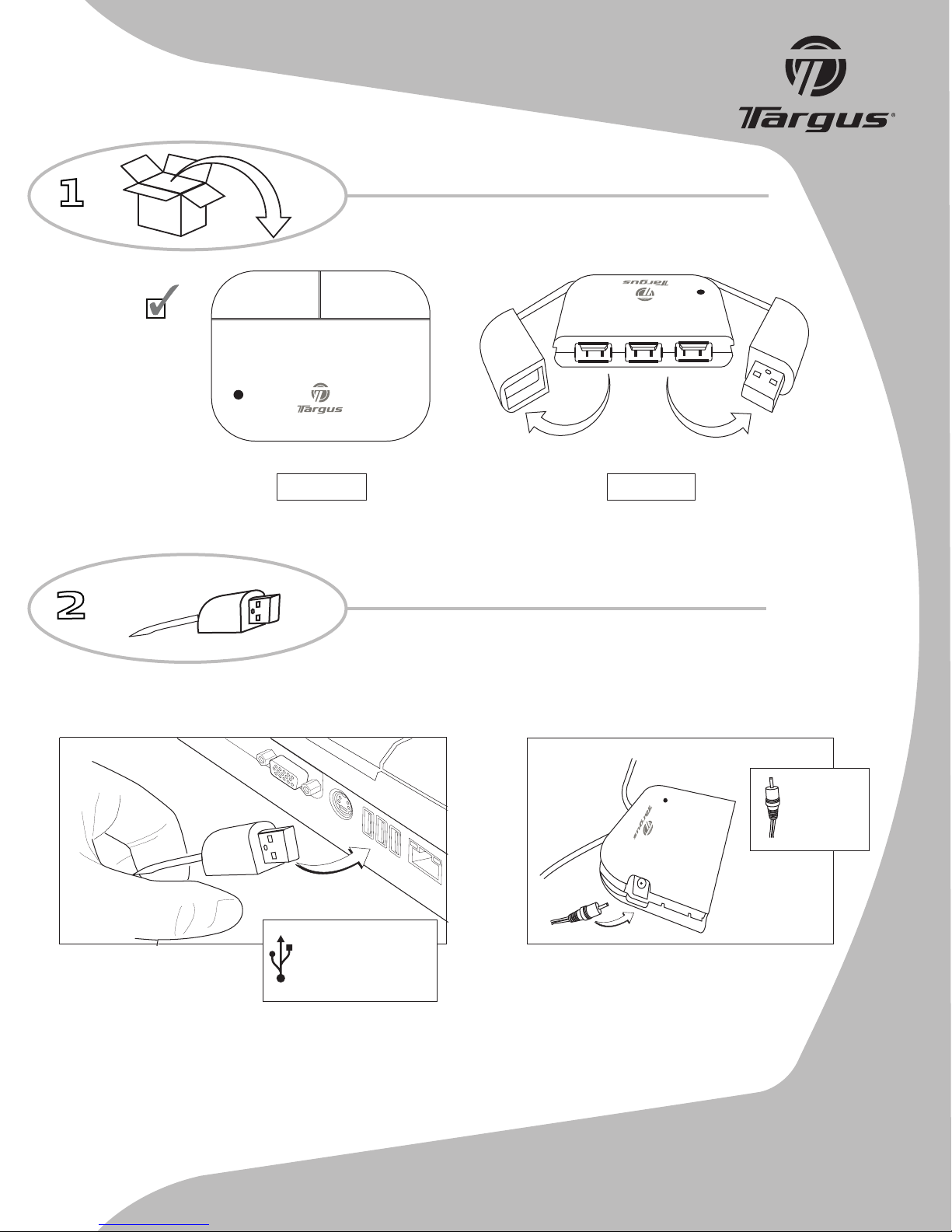 Targus®

1

Targus

Targus

2

Targus