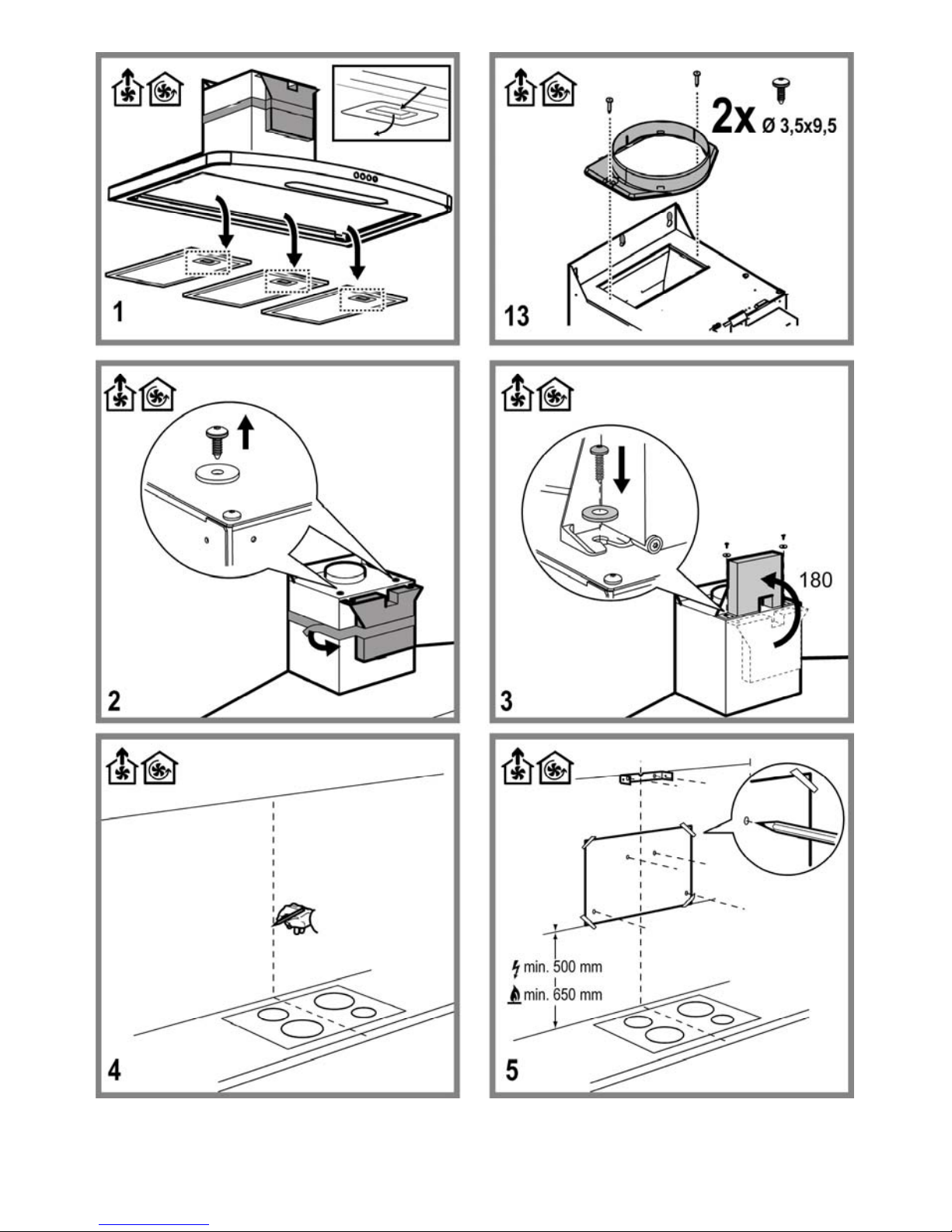 1

2x Ø 3,5x9,5

13

2

180

3

4

min. 500 mm
min. 650 mm

5