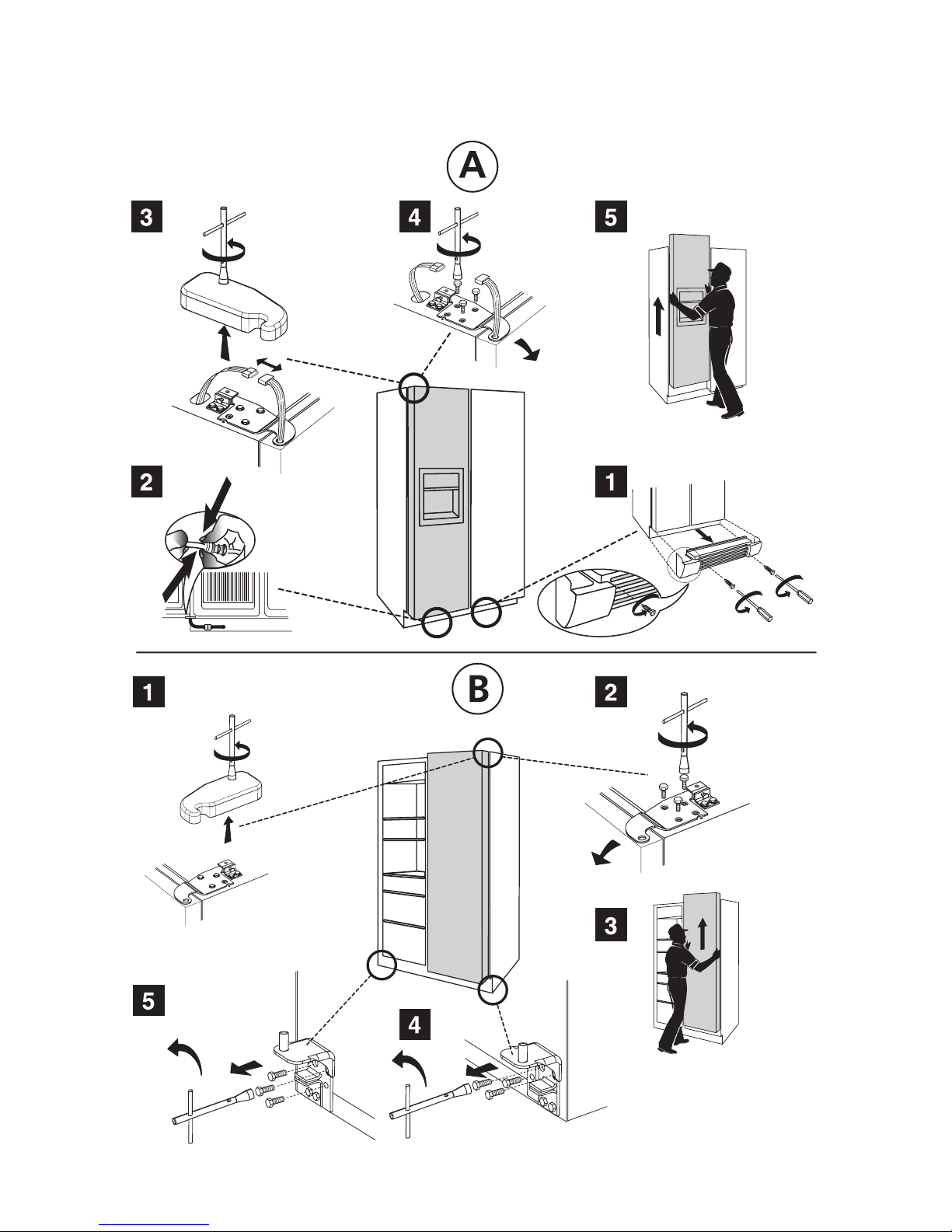 A

3

4

5

2

1

B

1

2

3

5

4