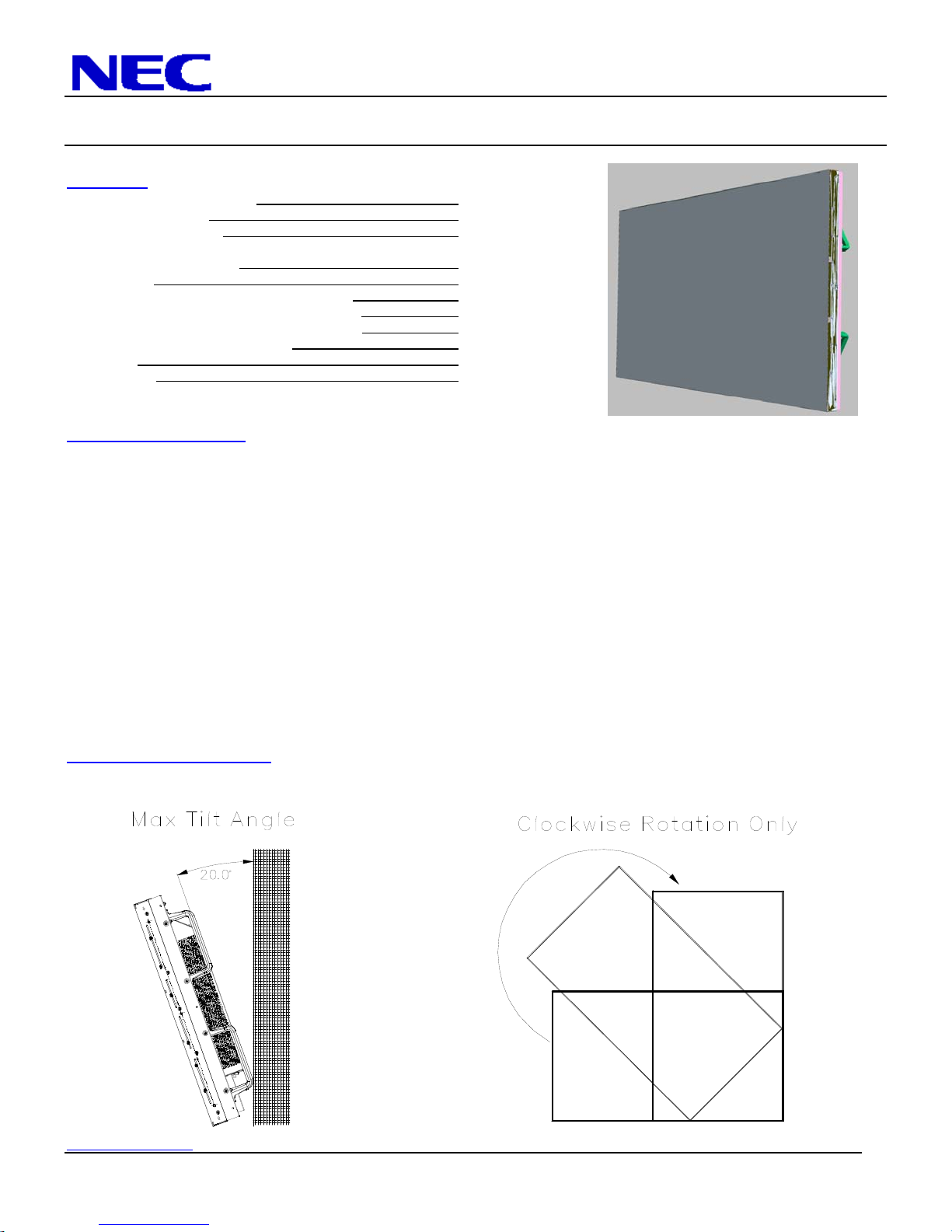 NEC

Max Tilt Angle

20.0°

Clockwise Rotation Only