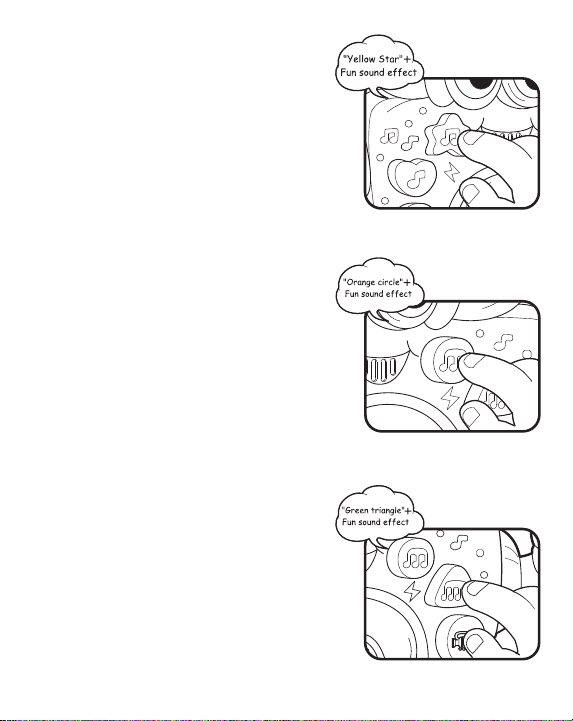 "Yellow Star"+ Fun sound effect

"Orange circle"+ Fun sound effect

"Green triangle"+ Fun sound effect