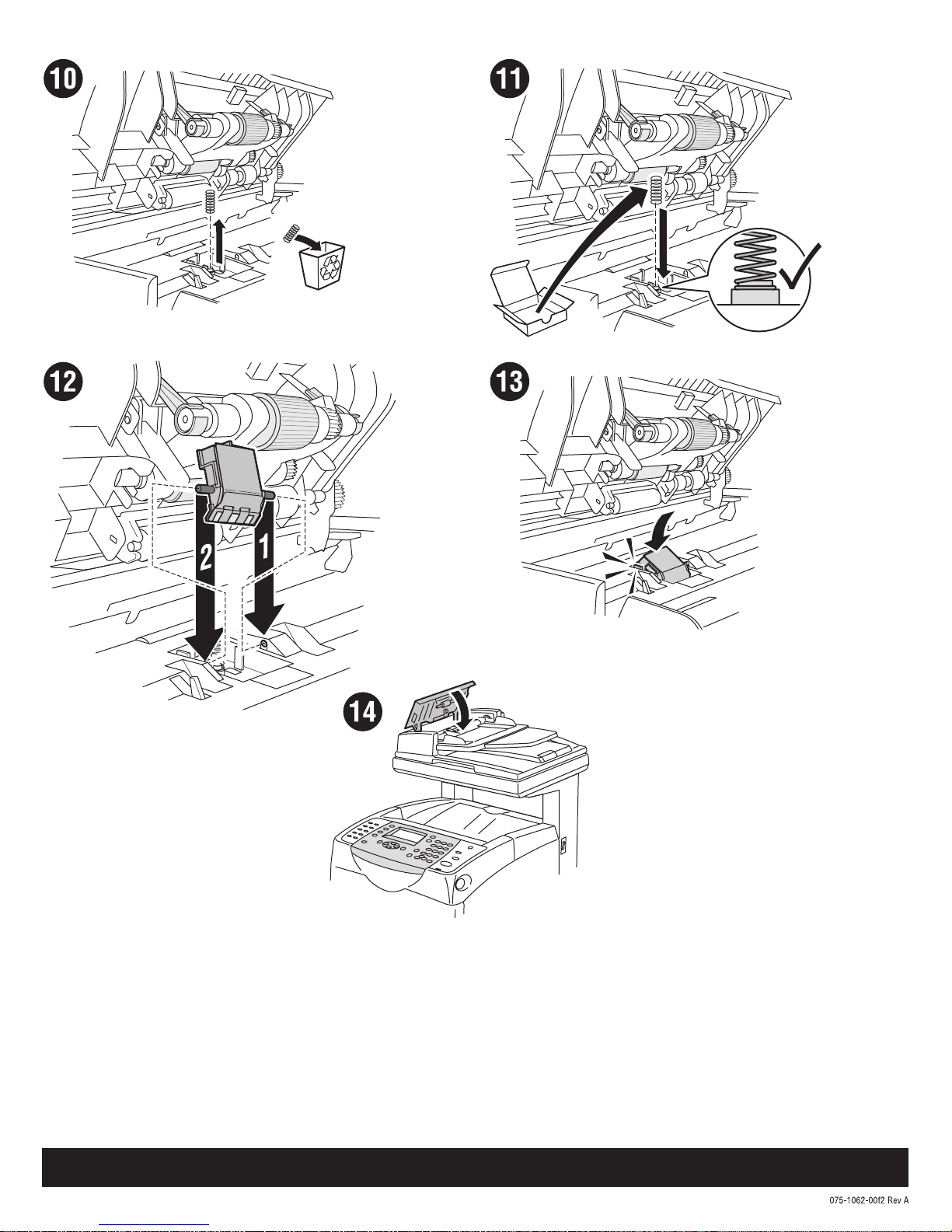 10

11

12

2

1

13

14

075-1062-00f2 Rev A