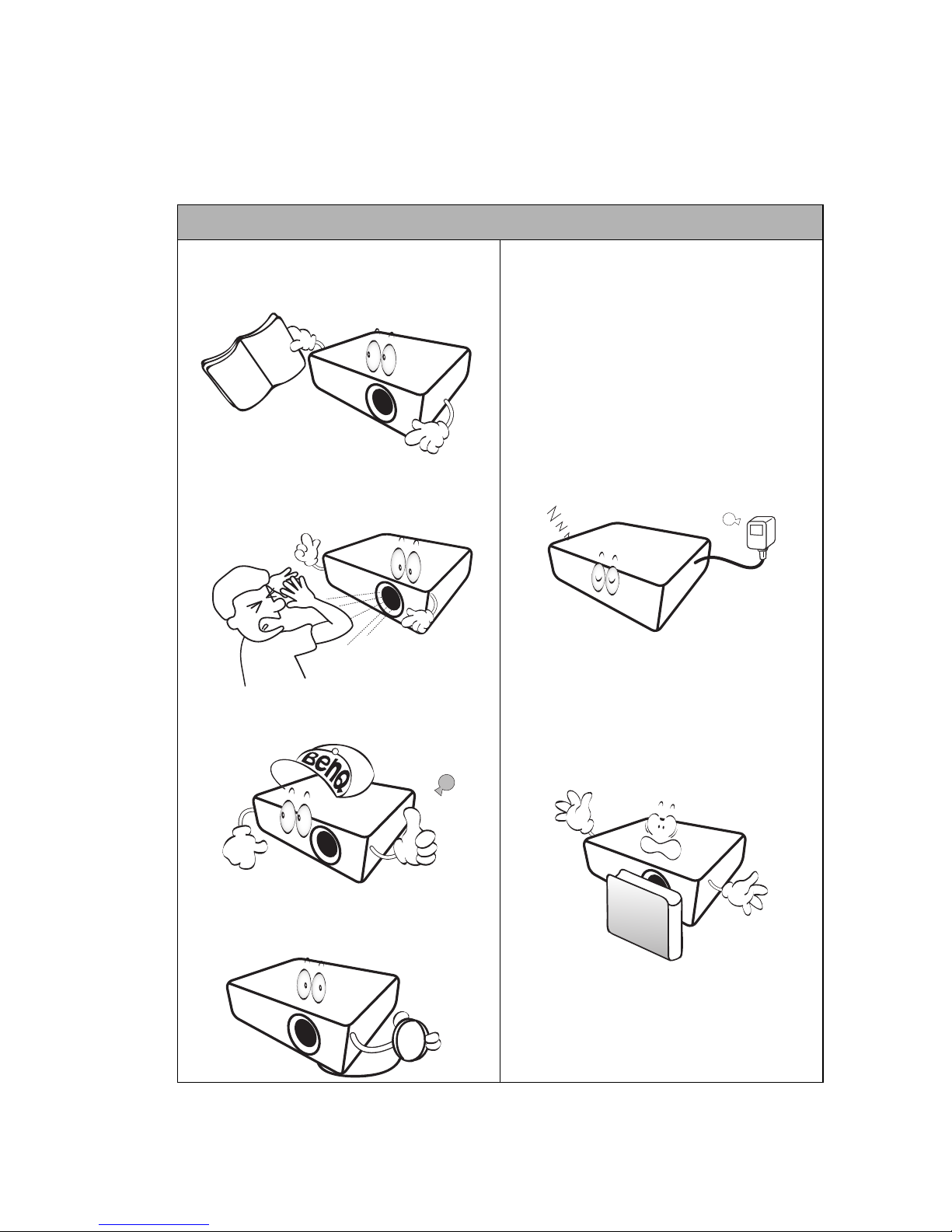 BenQ