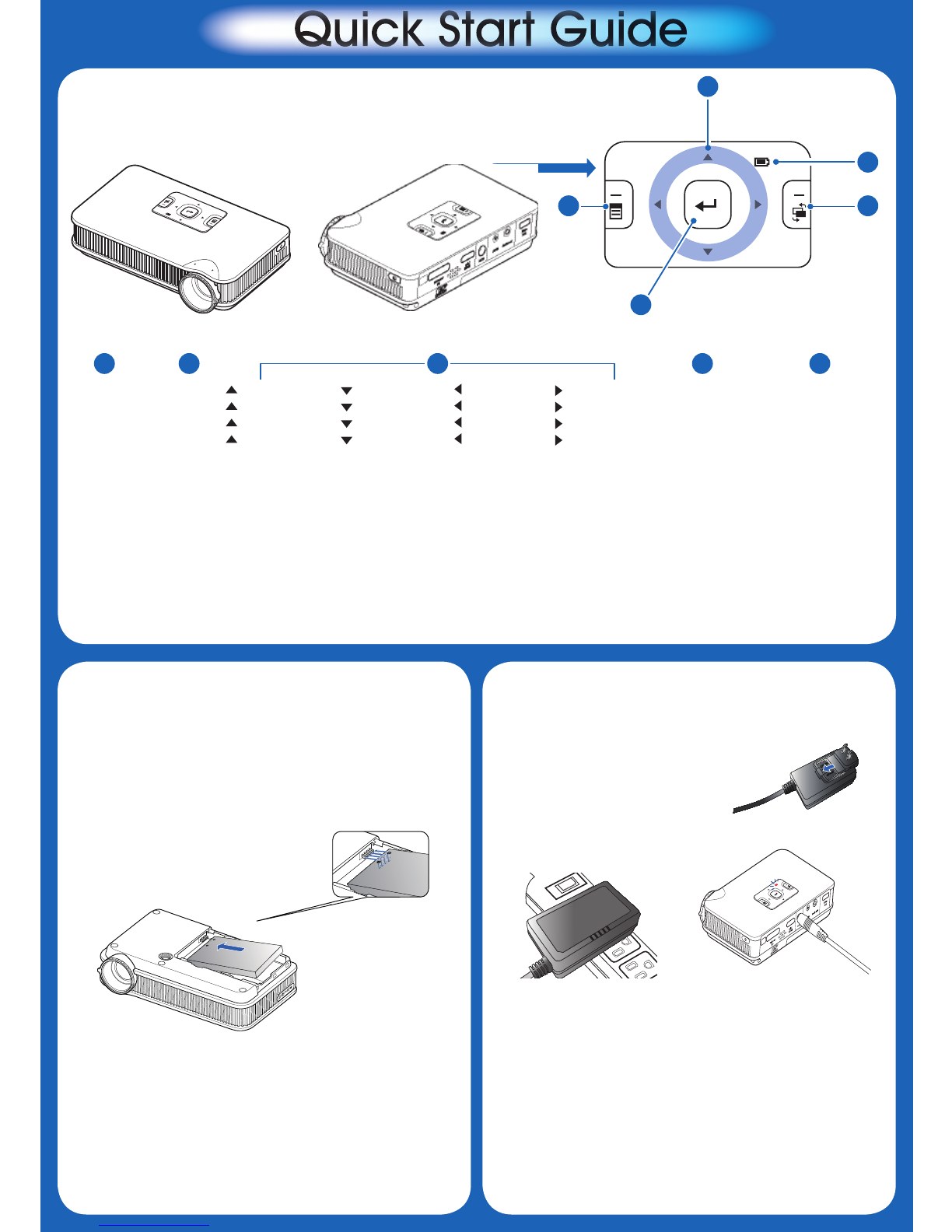 Quick Start Guide