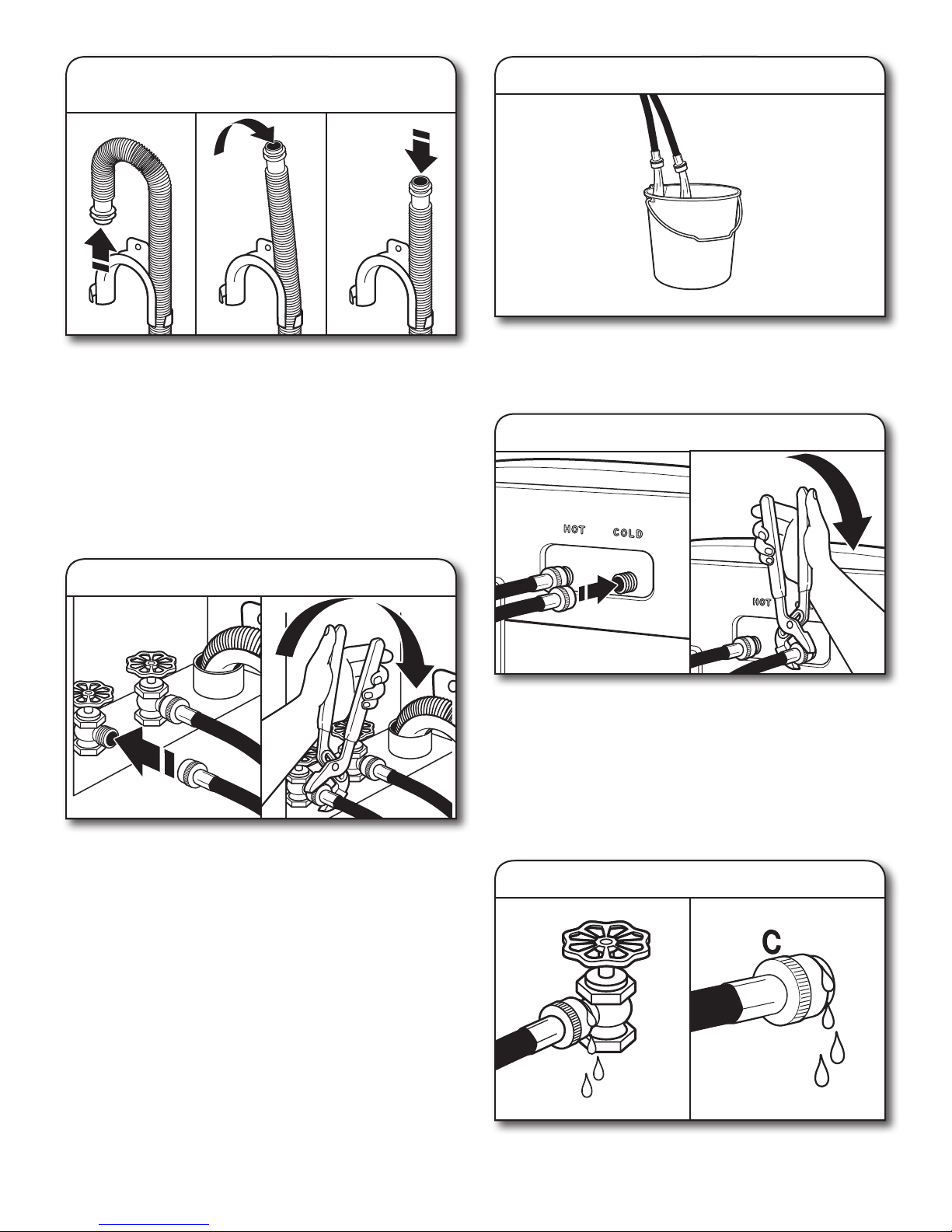 HOT COLD

HOT

C