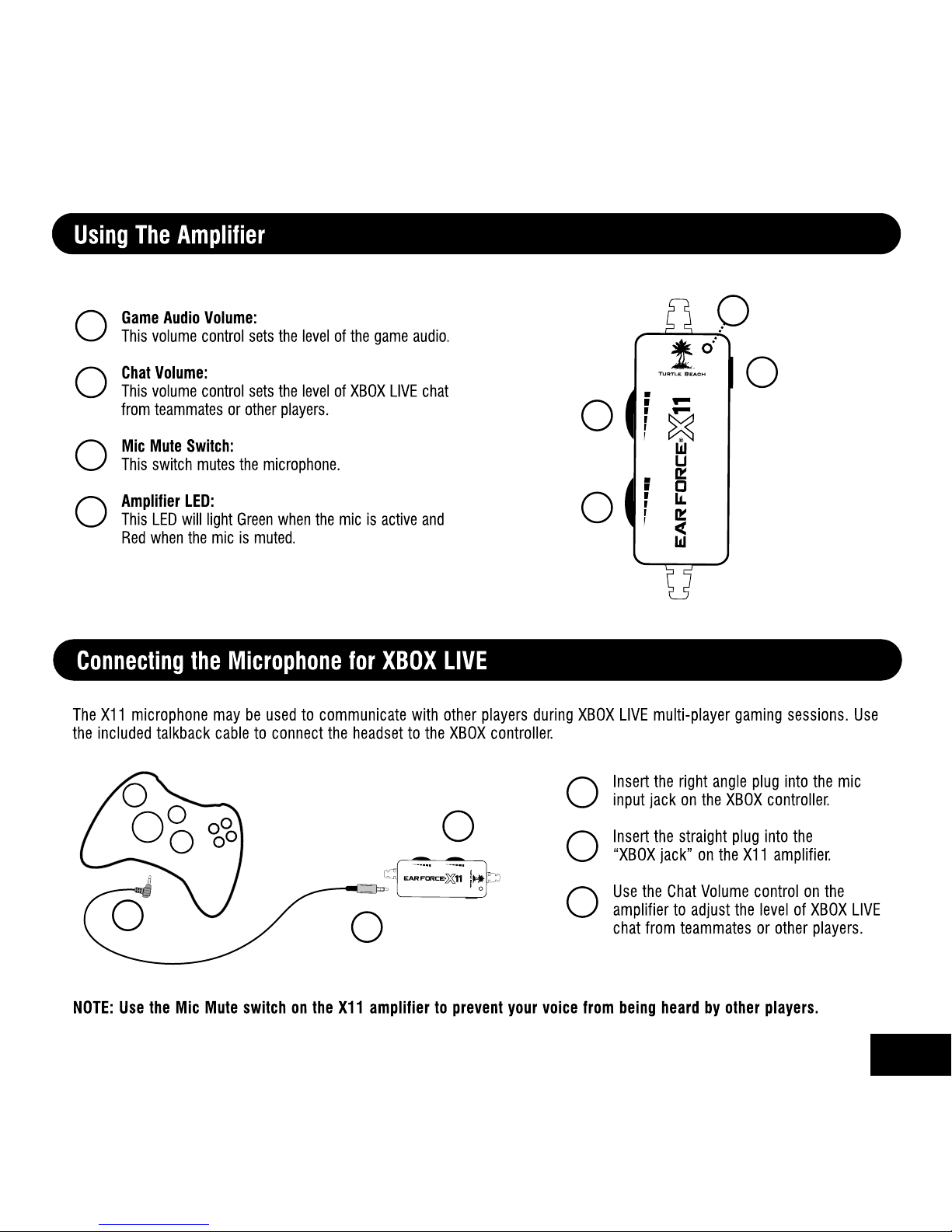 Using The Amplifier

Game Audio Volume:
This volume control sets the level of the game audio.

Chat Volume:
This volume control sets the level of XBOX LIVE chat from teammates or other players.

Mic Mute Switch:
This switch mutes the microphone.

Amplifier LED:
This LED will light Green when the mic is active and Red when the mic is muted.

TURTLE BEACH

EAR FORCE® X11

Connecting the Microphone for XBOX LIVE

The X11 microphone may be used to communicate with other players during XBOX LIVE multi-player gaming sessions. Use the included talkback cable to connect the headset to the XBOX controller.

EAR FORCE X11

Insert the right angle plug into the mic input jack on the XBOX controller.

Insert the straight plug into the "XBOX jack" on the X11 amplifier.

Use the Chat Volume control on the amplifier to adjust the level of XBOX LIVE chat from teammates or other players.

NOTE: Use the Mic Mute switch on the X11 amplifier to prevent your voice from being heard by other players.