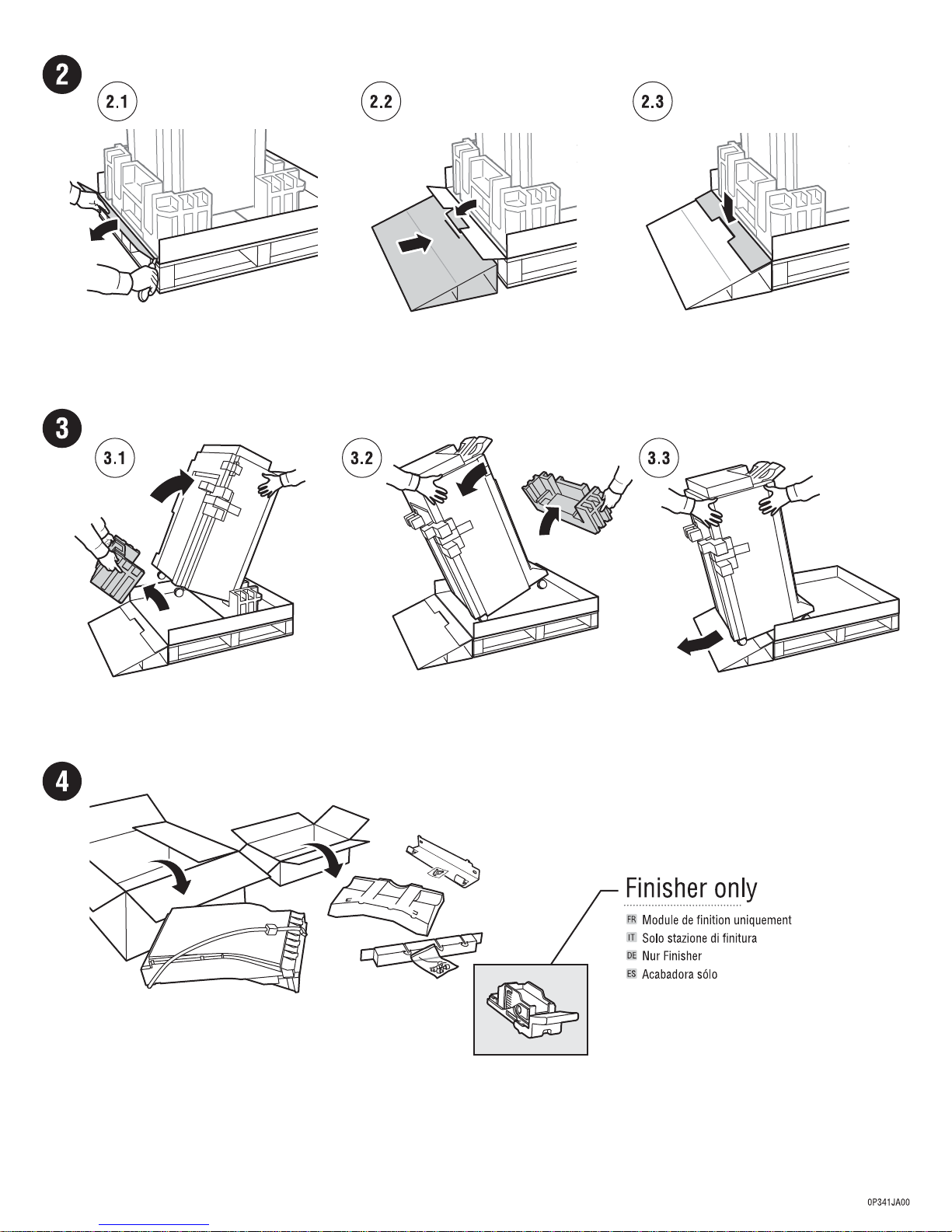 2

2.1

2.2

2.3

3

3.1

3.2

3.3

4

Finisher only

FR Module de finition uniquement
IT Solo stazione di finitura
DE Nur Finisher
ES Acabadora sólo

0P341JA00