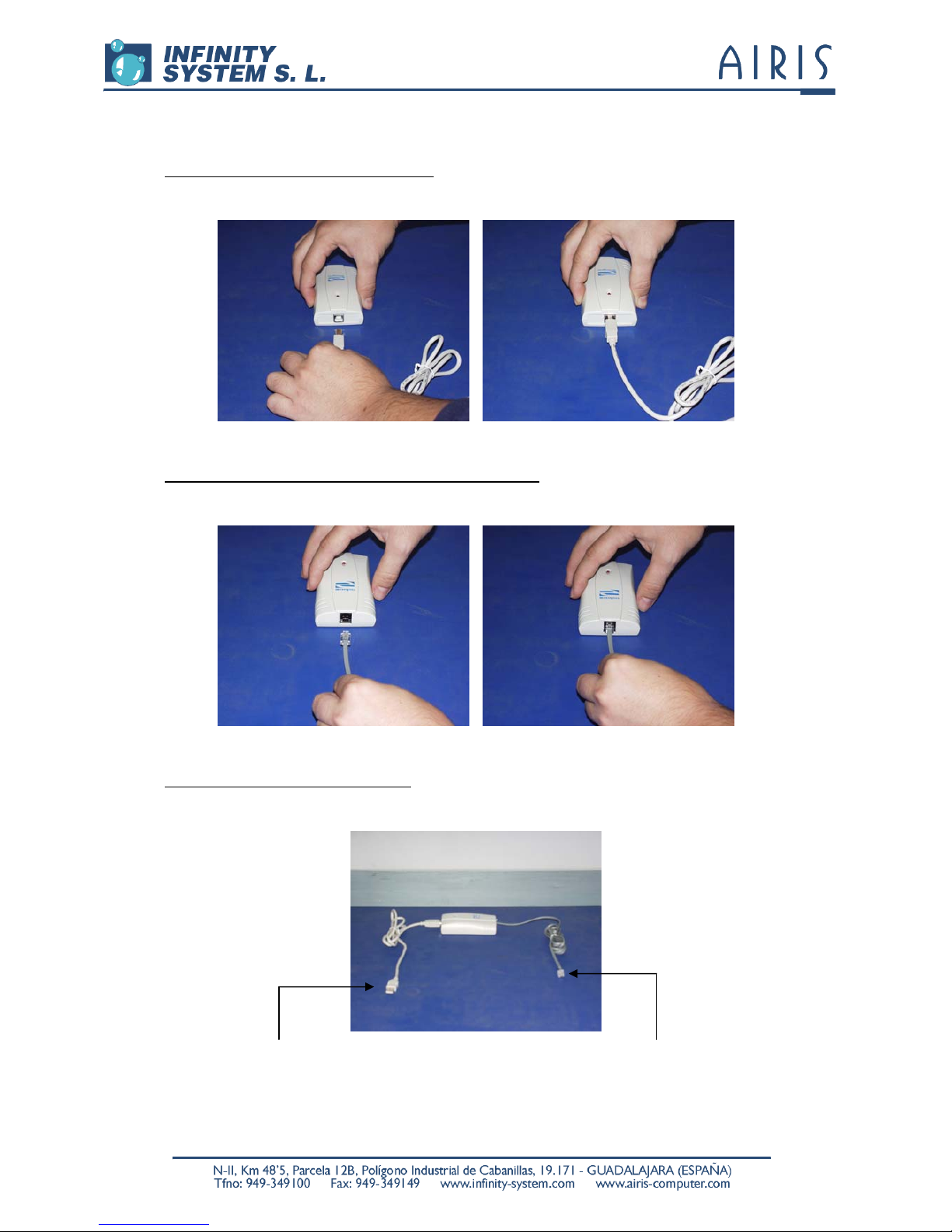 INFINITY SYSTEM S. L.

AIRIS

N-II, Km 48'5, Parcela 12B, Polígono Industrial de Cabanillas, 19.171 - GUADALAJARA (ESPAÑA)
Tfno: 949-349100 Fax: 949-349149 www.infinity-system.com www.airis-computer.com