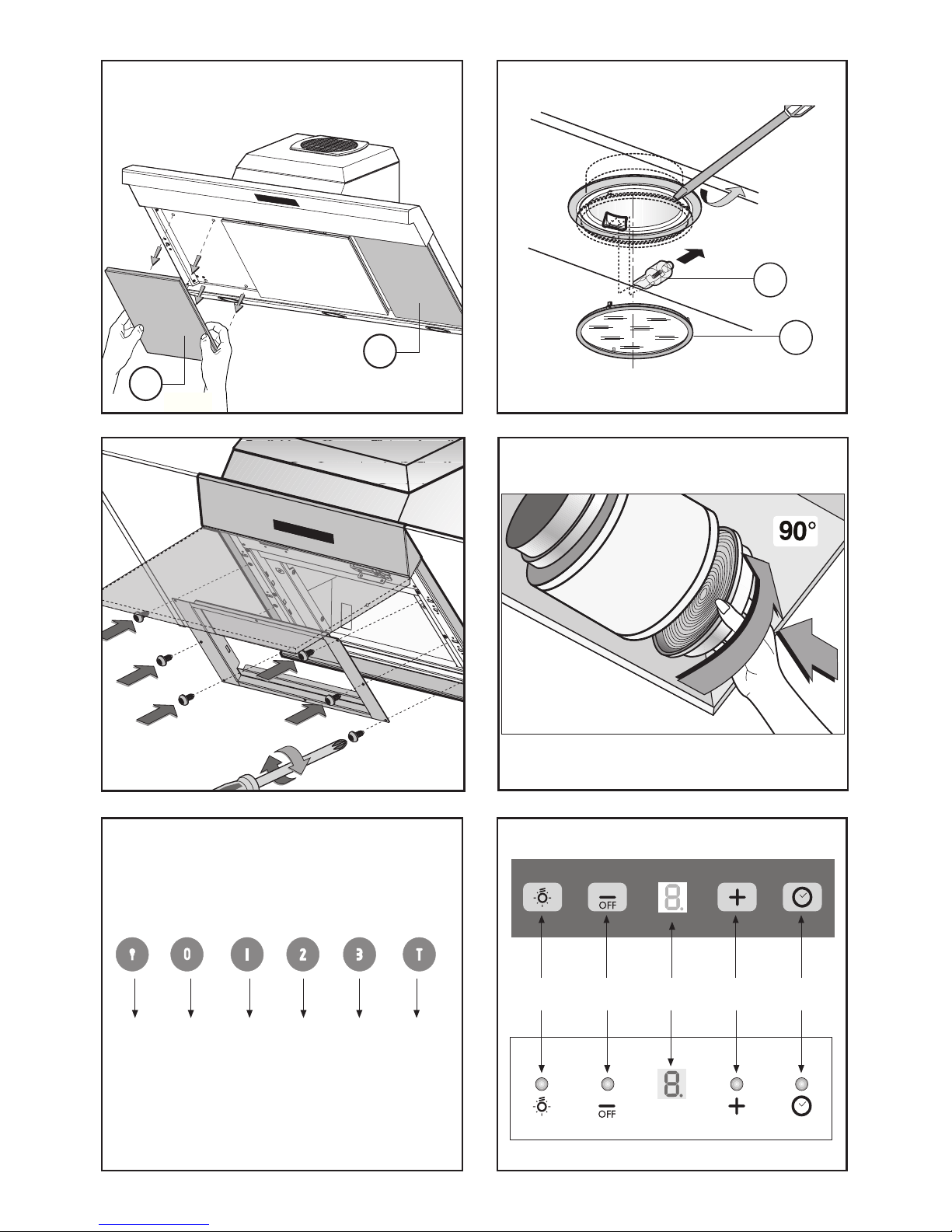 90°

0 1 2 3 T

OFF

8.

+

OFF

8.

+