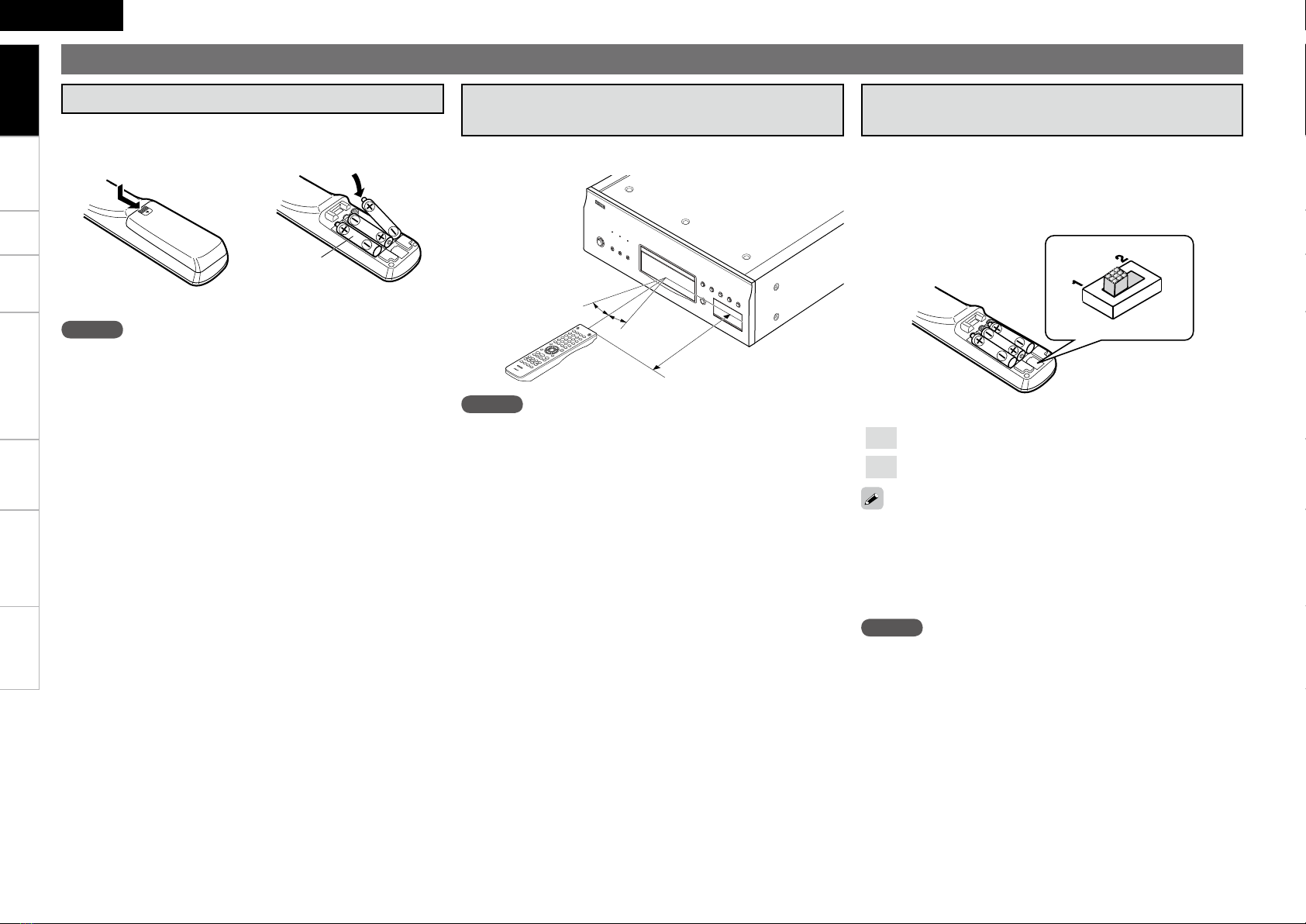 1
2