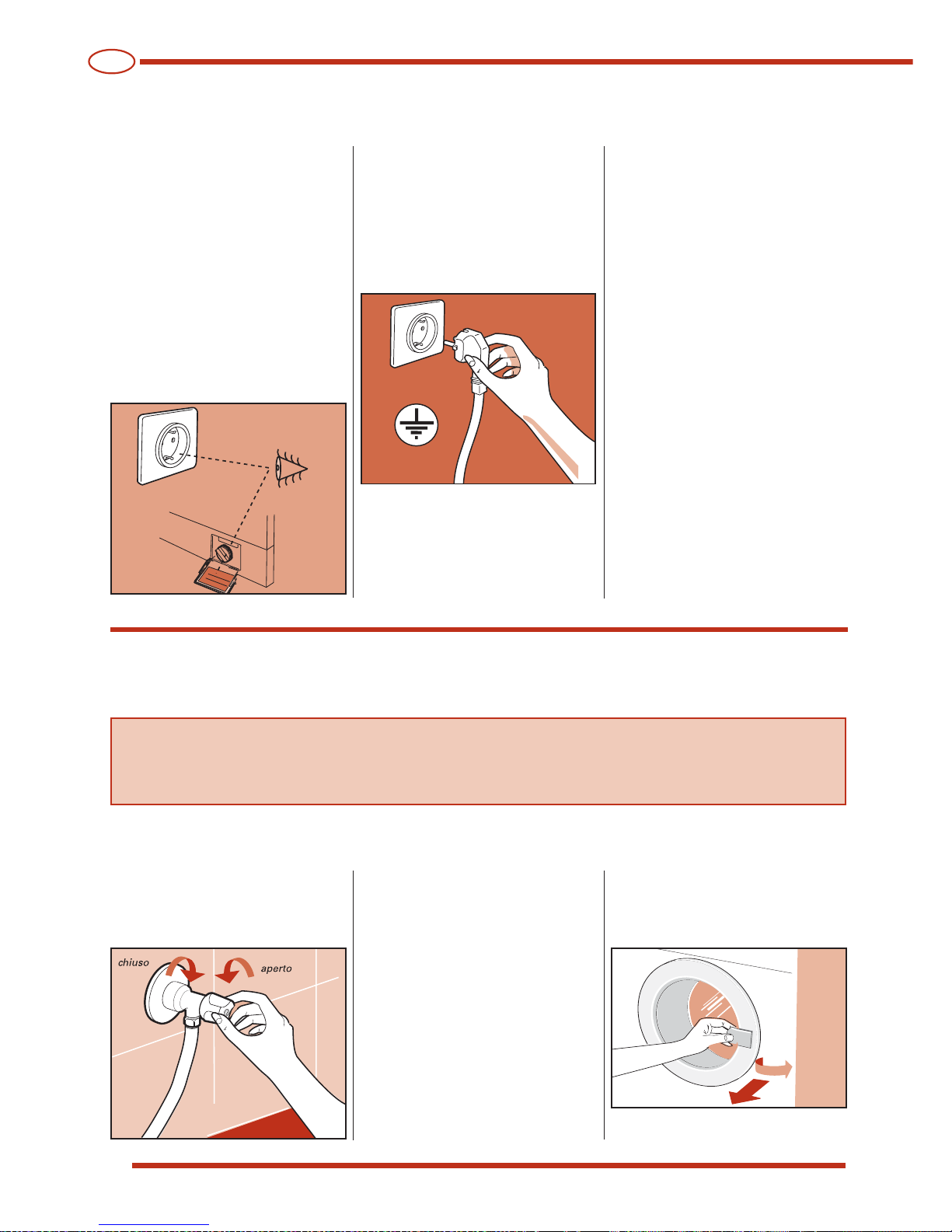 chiuso

aperto