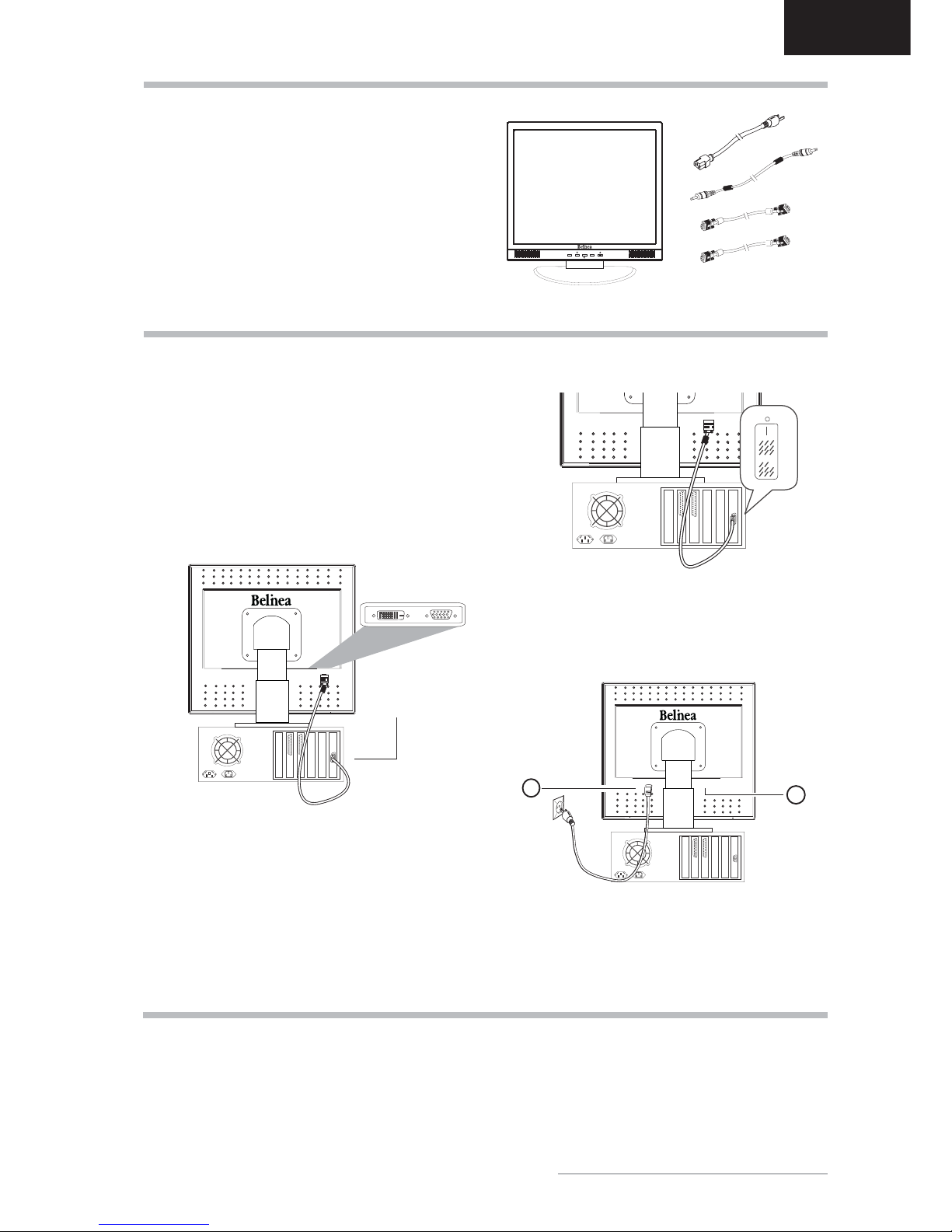 Belinea

Belinea

Belinea